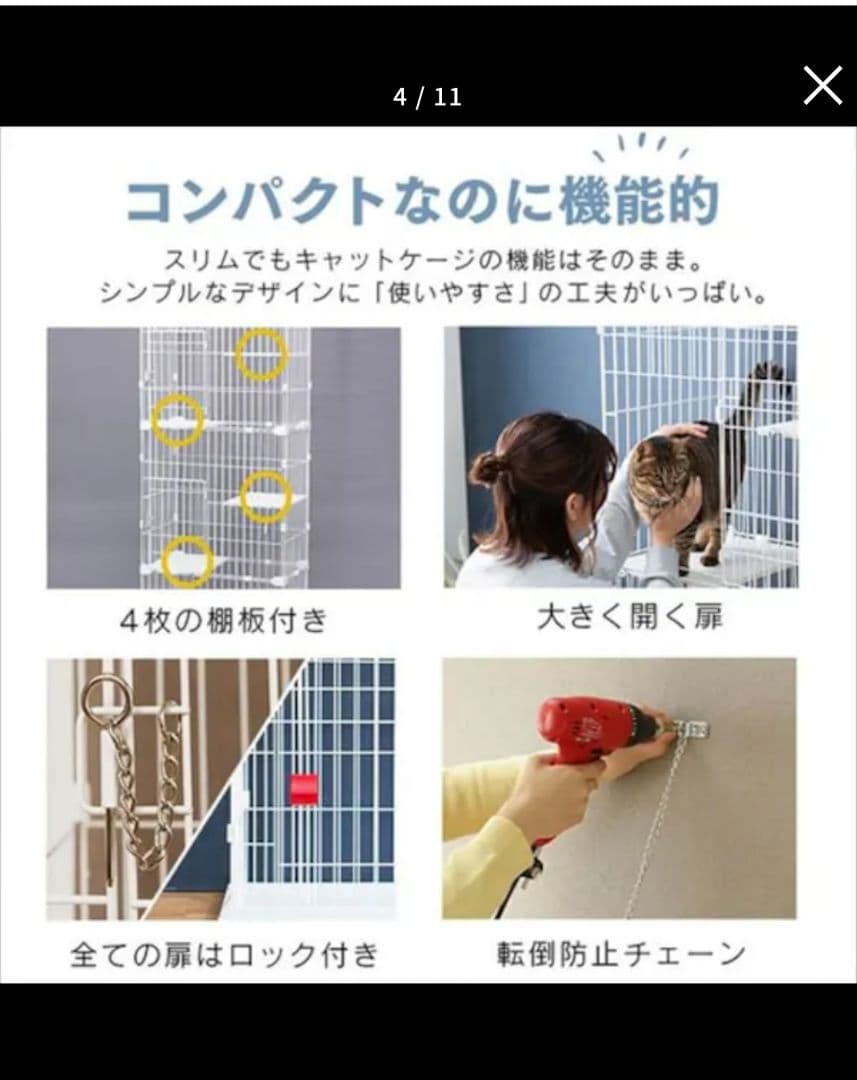 4 / 11

コンパクトなのに機能的

スリムでもキャットケージの機能はそのまま。
シンプルなデザインに「使いやすさ」の工夫がいっぱい。

4枚の棚板付き

大きく開く扉

全ての扉はロック付き

転倒防止チェーン