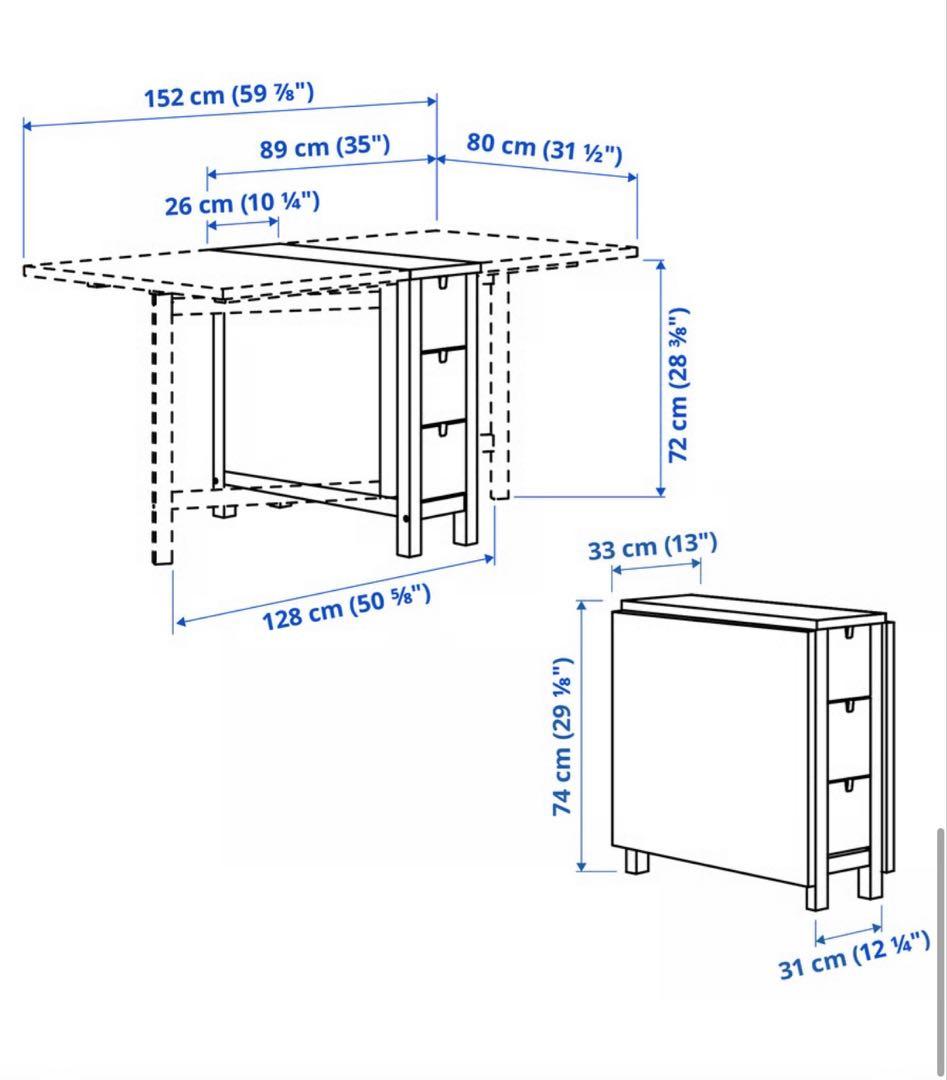 152 cm (59 ⅞")
89 cm (35")
80 cm (31 ½")
26 cm (10 ¼")
72 cm (28 ⅜")
128 cm (50 ⅝")
33 cm (13")
74 cm (29 ⅛")
31 cm (12 ¼")