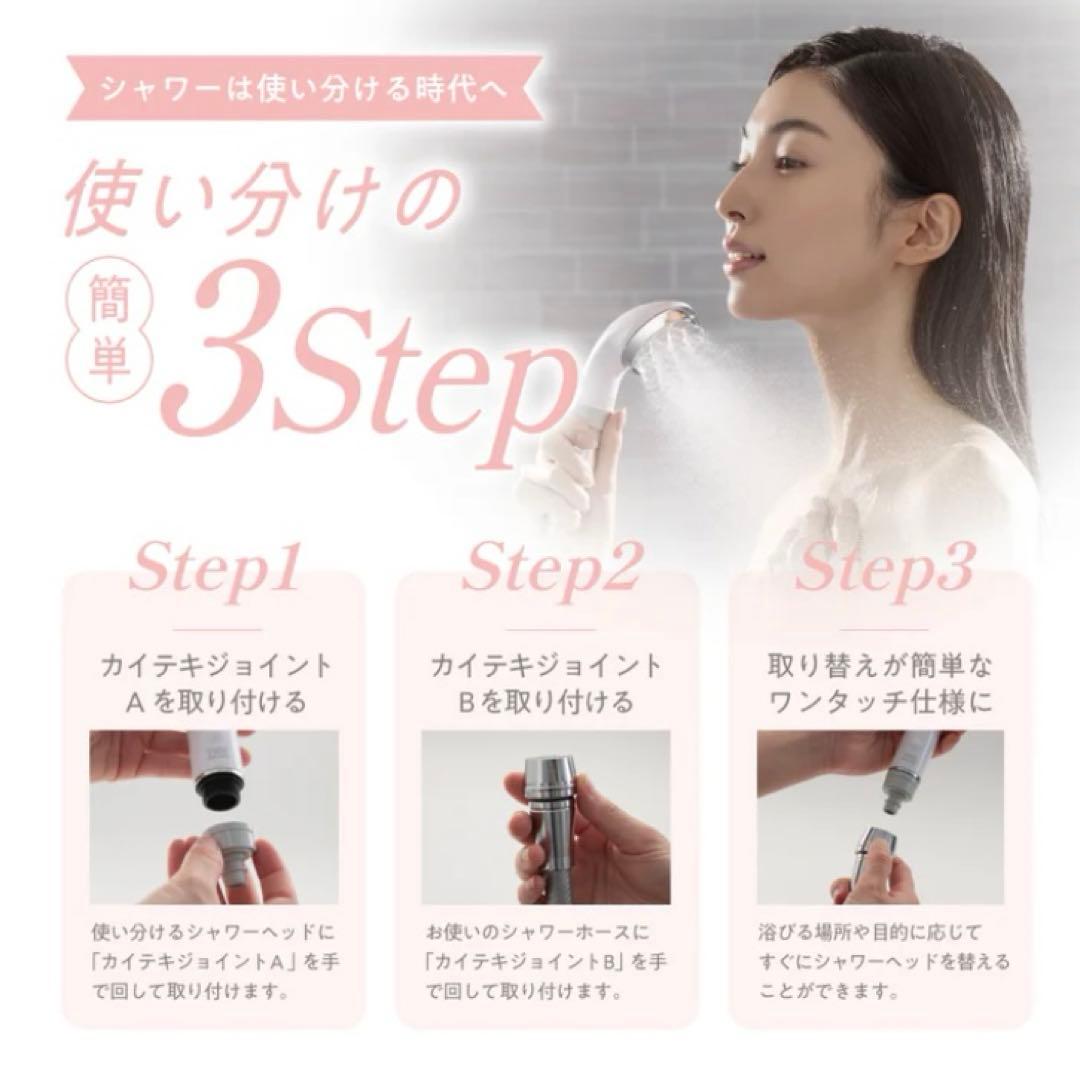 シャワーは使い分ける時代へ

使い分けの

簡単 3Step

Step1

カイテキジョイントAを取り付ける

使い分けるシャワーヘッドに「カイテキジョイントA」を手で回して取り付けます。

Step2

カイテキジョイントBを取り付ける

お使いのシャワーホースに「カイテキジョイントB」を手で回して取り付けます。

Step3

取り替えが簡単なワンタッチ仕様に

浴びる場所や目的に応じてすぐにシャワーヘッドを替えることができます。