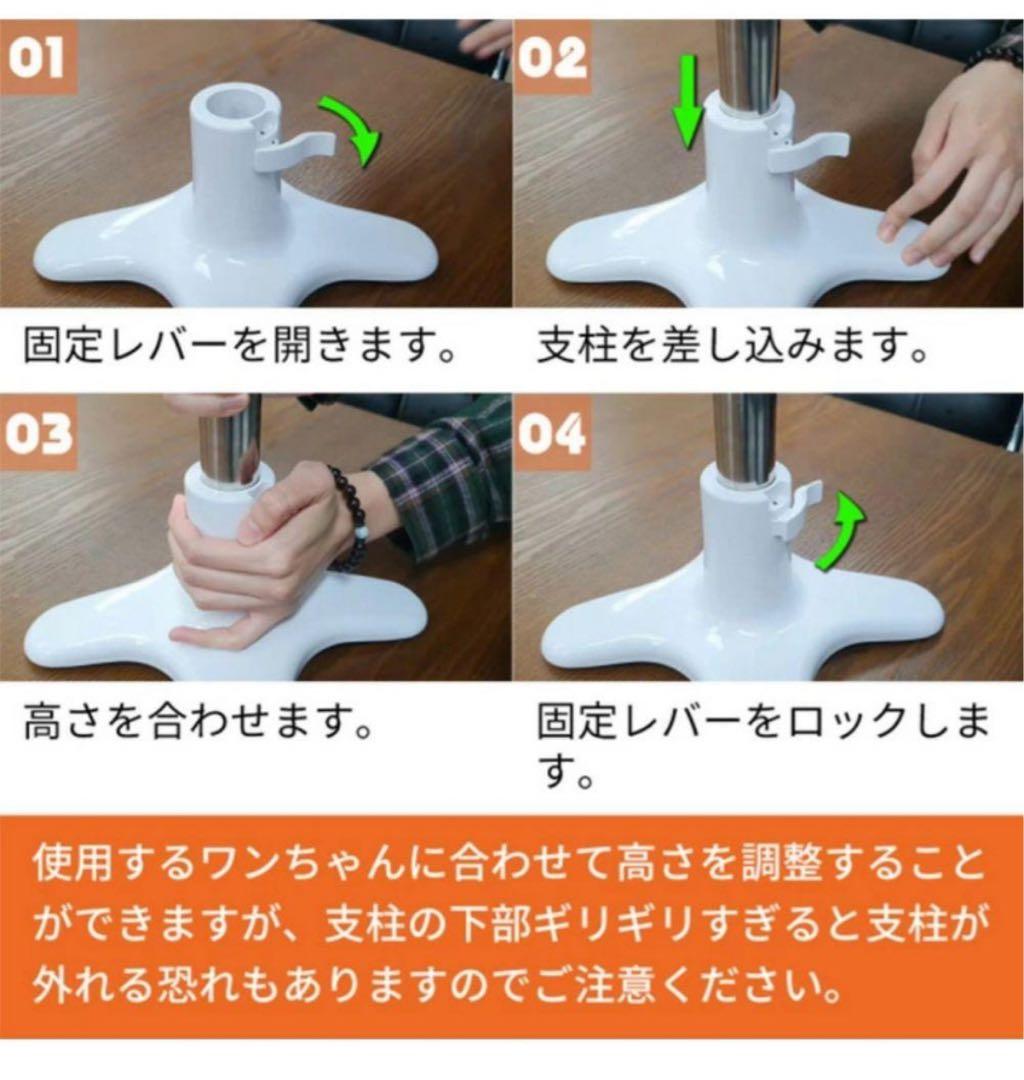 01

固定レバーを開きます。

02

支柱を差し込みます。

03

高さを合わせます。

04

固定レバーをロックします。

使用するワンちゃんに合わせて高さを調整することができますが、支柱の下部ギリギリすぎると支柱が外れる恐れもありますのでご注意ください。