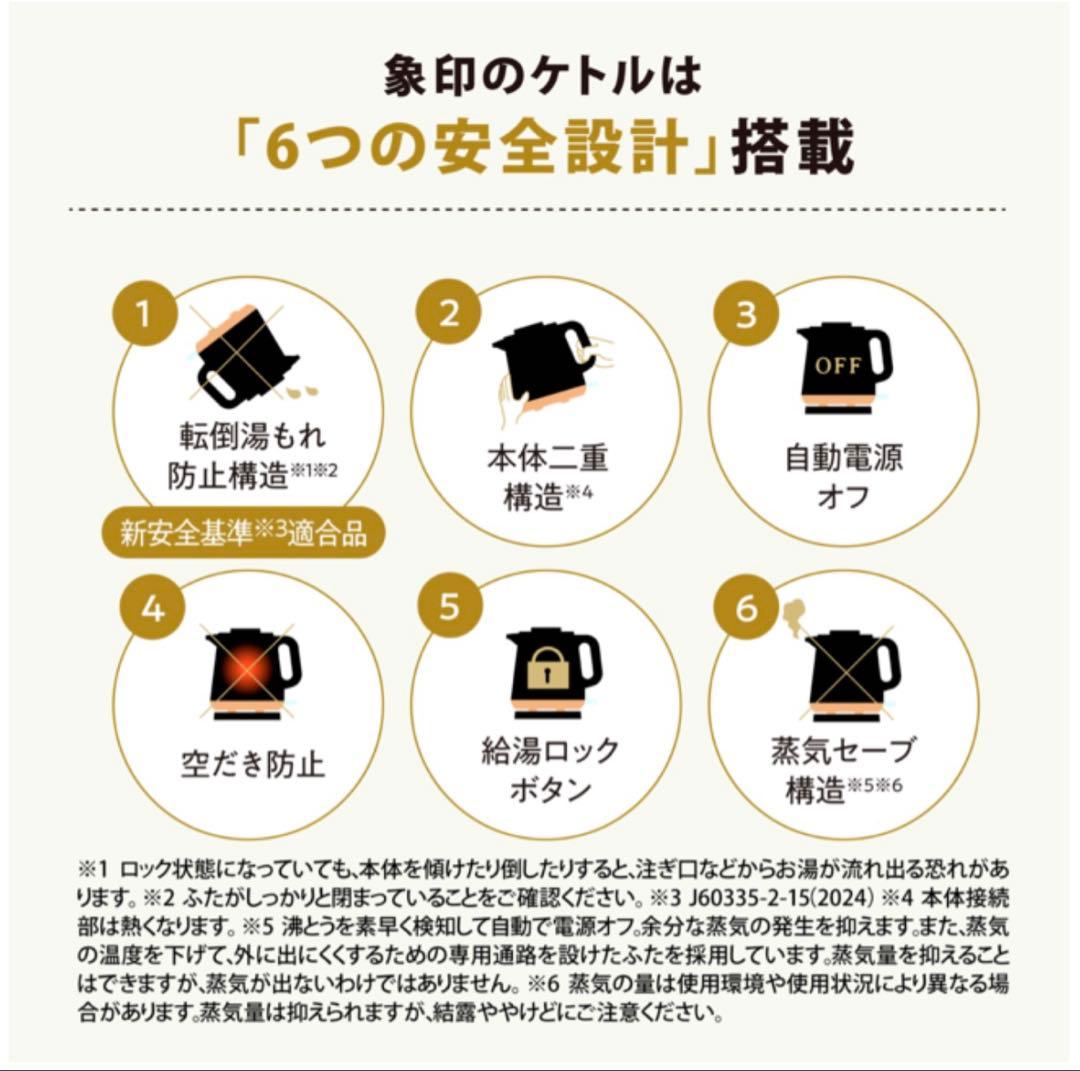 象印のケトルは
「6つの安全設計」搭載

1
転倒湯もれ防止構造※1※2
新安全基準※3適合品

2
本体二重構造※4

3
OFF
自動電源オフ

4
空だき防止

5
給湯ロックボタン

6
蒸気セーブ構造※5※6

※1 ロック状態になっていても、本体を傾けたり倒したりすると、注ぎ口などからお湯が流れ出る恐れがあります。※2 ふたがしっかりと閉まっていることをご確認ください。※3 J60335-2-15(2024) ※4 本体接続部は熱くなります。※5 沸とうを素早く検知して自動で電源オフ。余分な蒸気の発生を抑えます。また、蒸気の温度を下げて、外に出にくくするための専用通路を設けたふたを採用しています。蒸気量を抑えることはできますが、蒸気が出ないわけではありません。※6 蒸気の量は使用環境や使用状況により異なる場合があります。蒸気量は抑えられますが、結露ややけどにご注意ください。