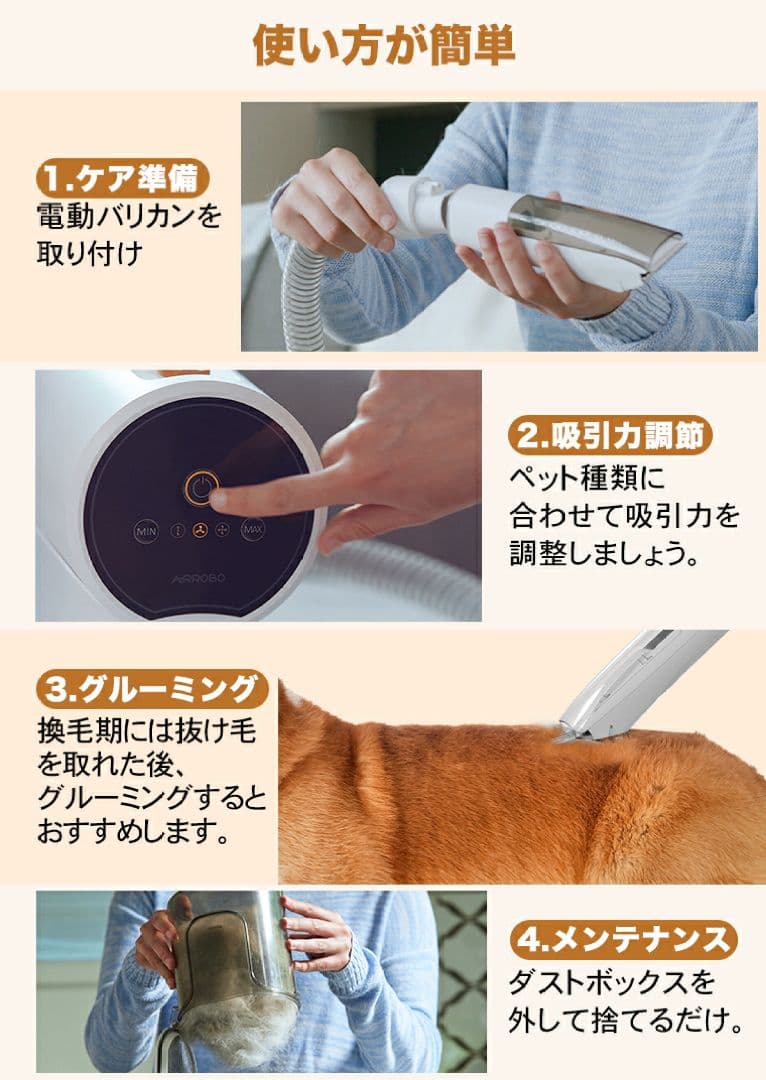 使い方が簡単

1.ケア準備
電動バリカンを取り付け

MIN MAX
AIRROBO

2.吸引力調節
ペット種類に合わせて吸引力を調整しましょう。

3.グルーミング
換毛期には抜け毛を取れた後、グルーミングするとおすすめします。

4.メンテナンス
ダストボックスを外して捨てるだけ。