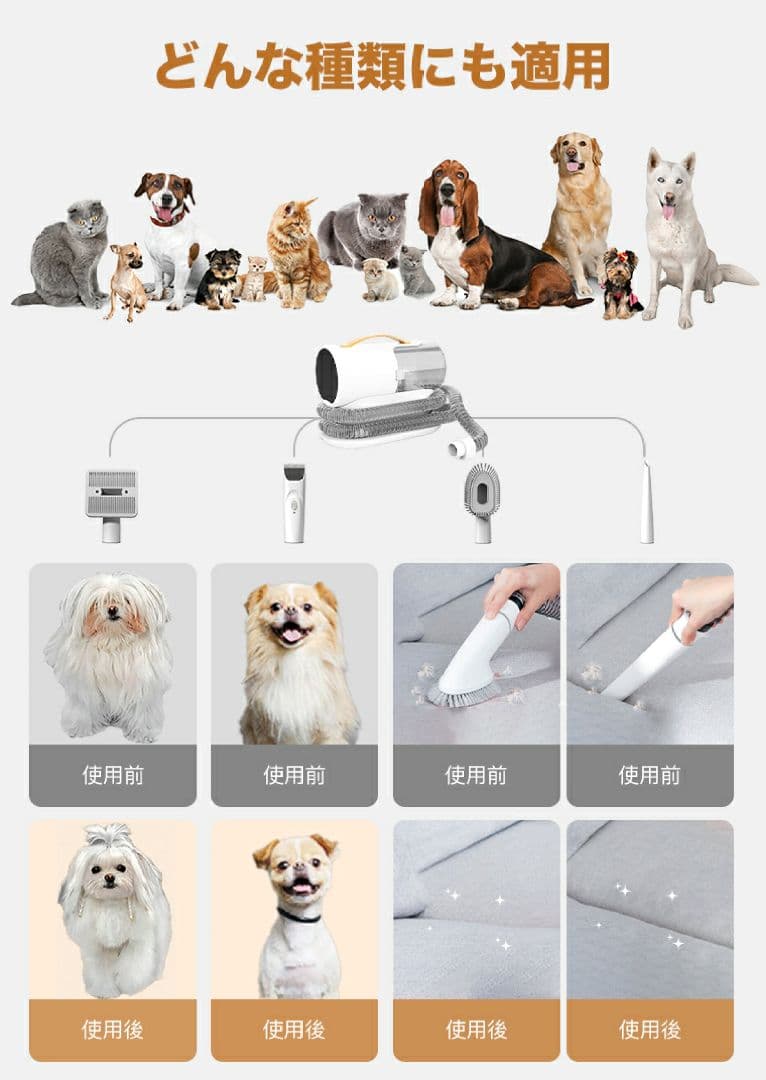 どんな種類にも適用

使用前

使用前

使用前

使用前

使用後

使用後

使用後

使用後