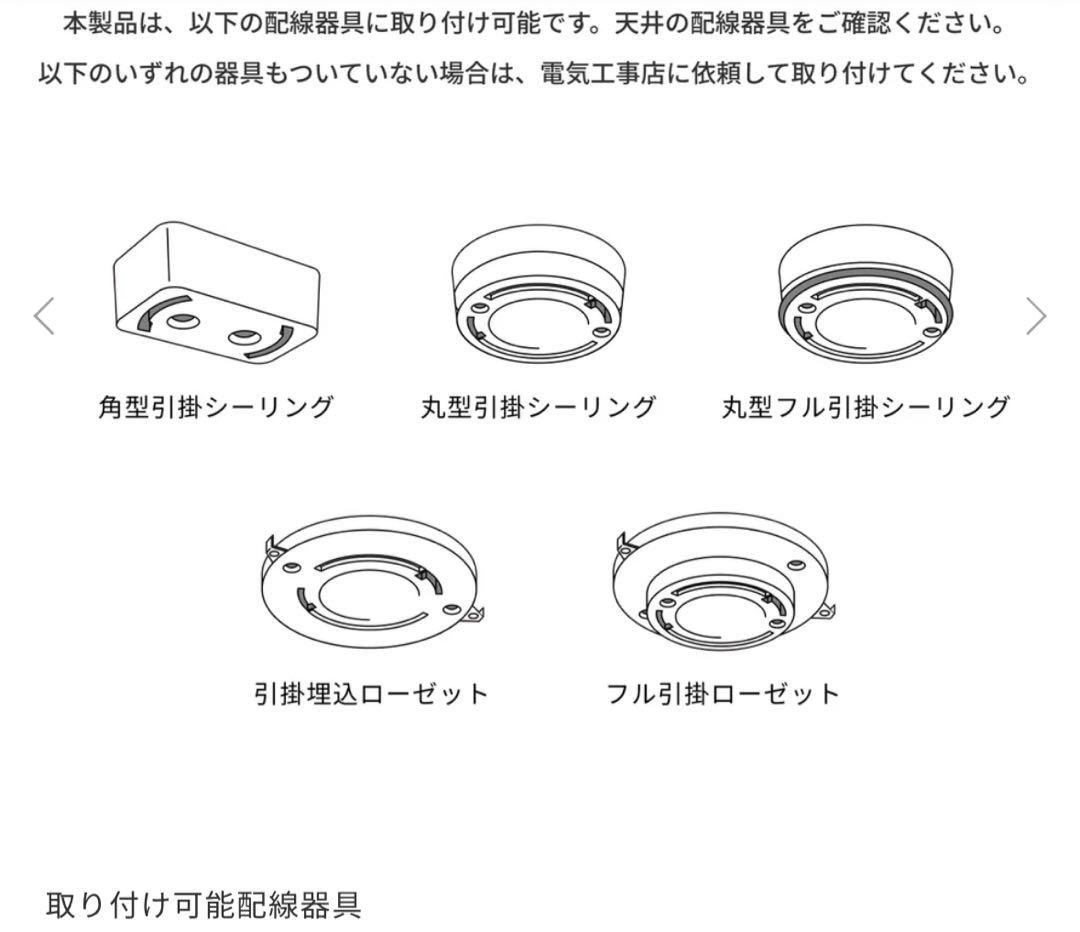 本製品は、以下の配線器具に取り付け可能です。天井の配線器具をご確認ください。
以下のいずれの器具もついていない場合は、電気工事店に依頼して取り付けてください。

角型引掛シーリング

丸型引掛シーリング

丸型フル引掛シーリング

引掛埋込ローゼット

フル引掛ローゼット

取り付け可能配線器具