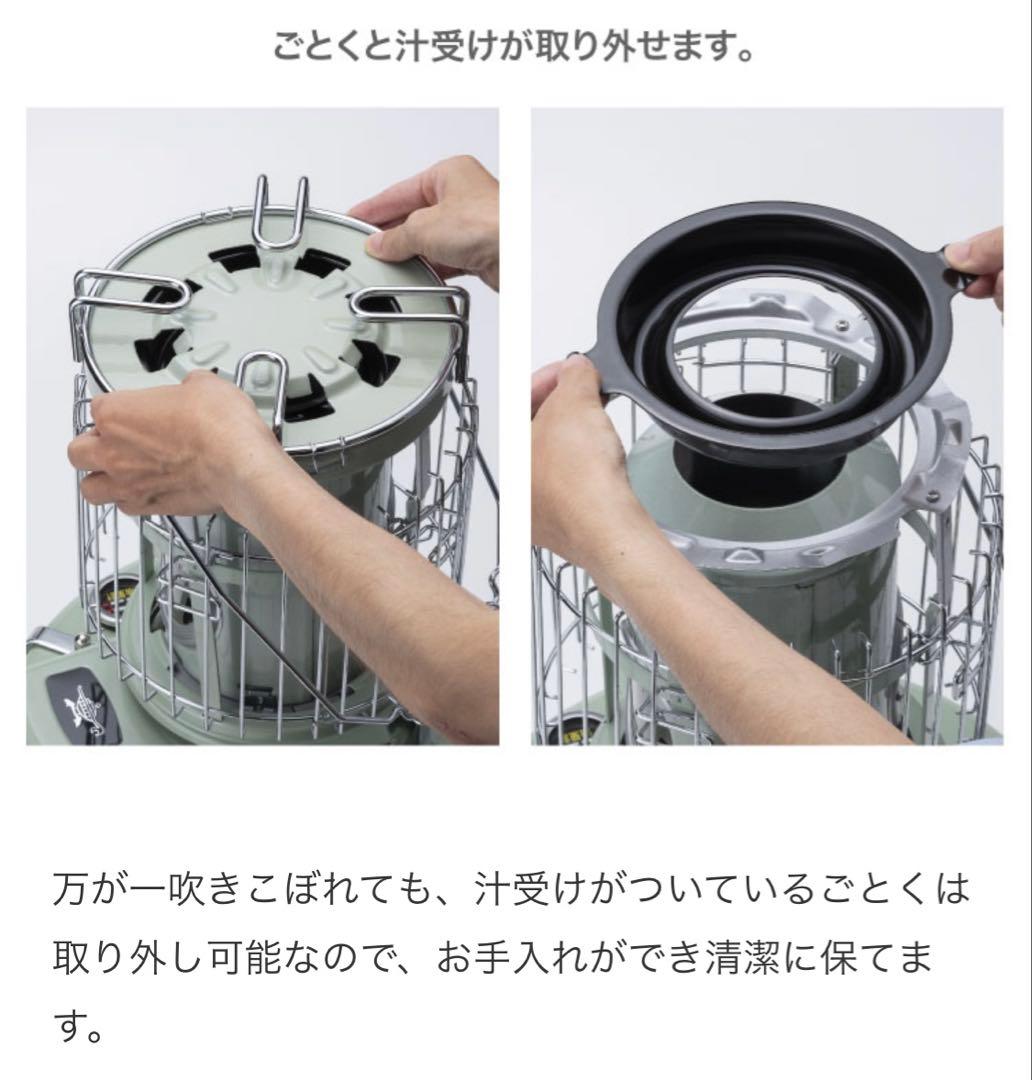 ごとくと汁受けが取り外せます。

万が一吹きこぼれても、汁受けがついているごとくは取り外し可能なので、お手入れができ清潔に保てます。