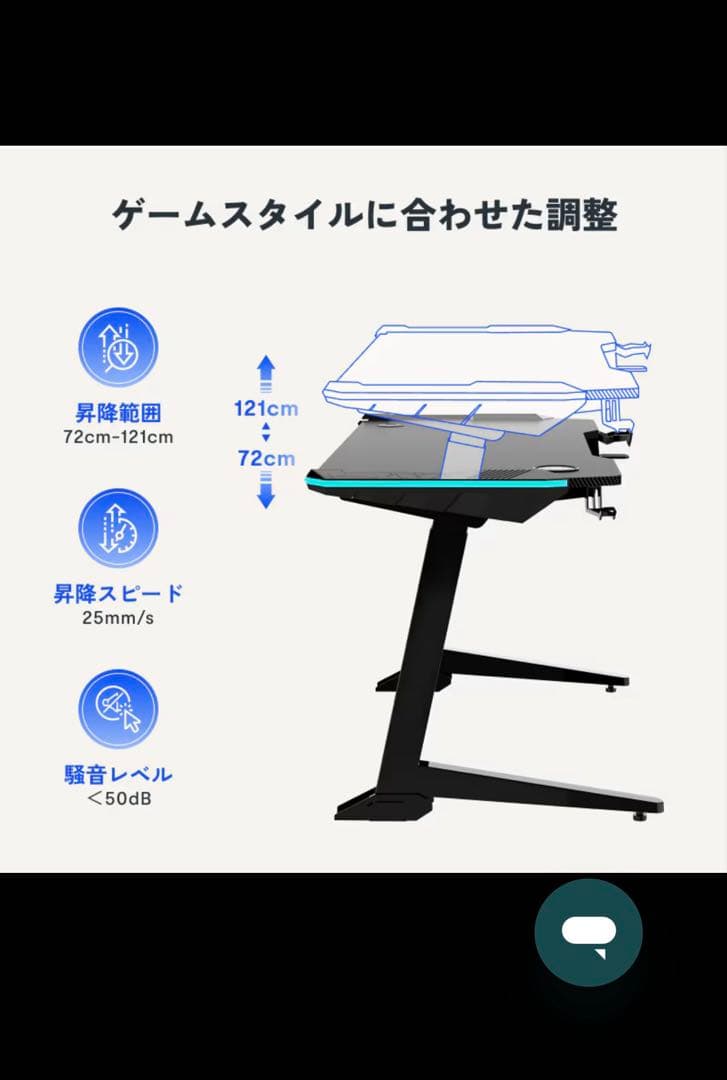 ゲームスタイルに合わせた調整

昇降範囲
72cm-121cm

昇降スピード
25mm/s

騒音レベル
＜50dB

121cm

72cm