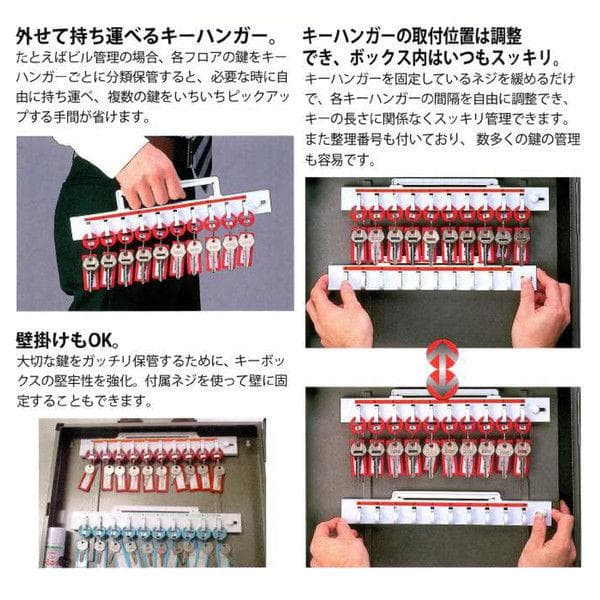 外せて持ち運べるキーハンガー。

たとえばビル管理の場合、各フロアの鍵をキーハンガーごとに分類保管すると、必要な時に自由に持ち運べ、複数の鍵をいちいちピックアップする手間が省けます。

壁掛けもOK。

大切な鍵をガッチリ保管するために、キーボックスの堅牢性を強化。付属ネジを使って壁に固定することもできます。

キーハンガーの取付位置は調整でき、ボックス内はいつもスッキリ。

キーハンガーを固定しているネジを緩めるだけで、各キーハンガーの間隔を自由に調整でき、キーの長さに関係なくスッキリ管理できます。また整理番号も付いており、数多くの鍵の管理も容易です。