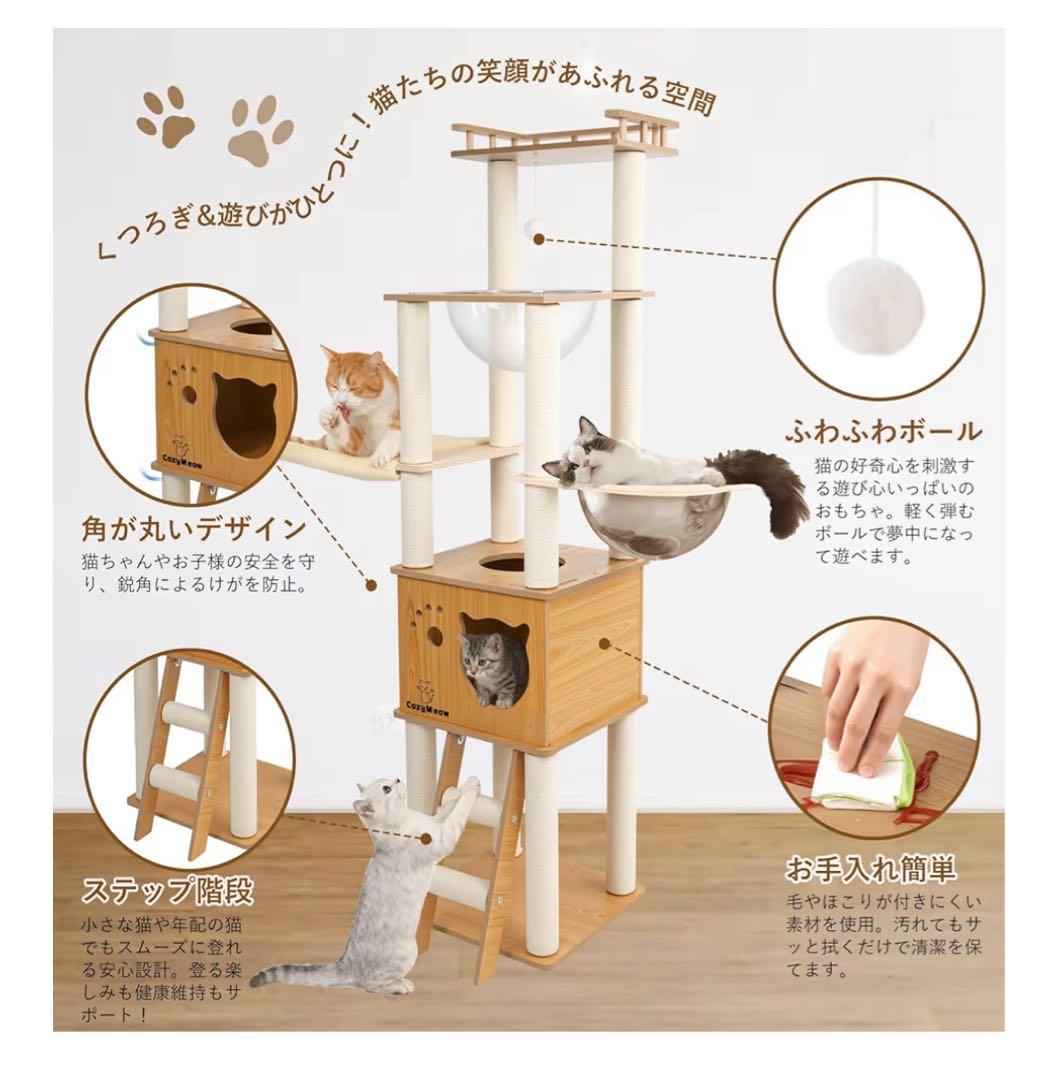 くつろぎ&遊びがひとつに！猫たちの笑顔があふれる空間

CozyMeow

角が丸いデザイン
猫ちゃんやお子様の安全を守り、鋭角によるけがを防止。

ふわふわボール
猫の好奇心を刺激する遊び心いっぱいのおもちゃ。軽く弾むボールで夢中になって遊べます。

CozyMeow

ステップ階段
小さな猫や年配の猫でもスムーズに登れる安心設計。登る楽しみも健康維持もサポート！

お手入れ簡単
毛やほこりが付きにくい素材を使用。汚れてもサッと拭くだけで清潔を保てます。