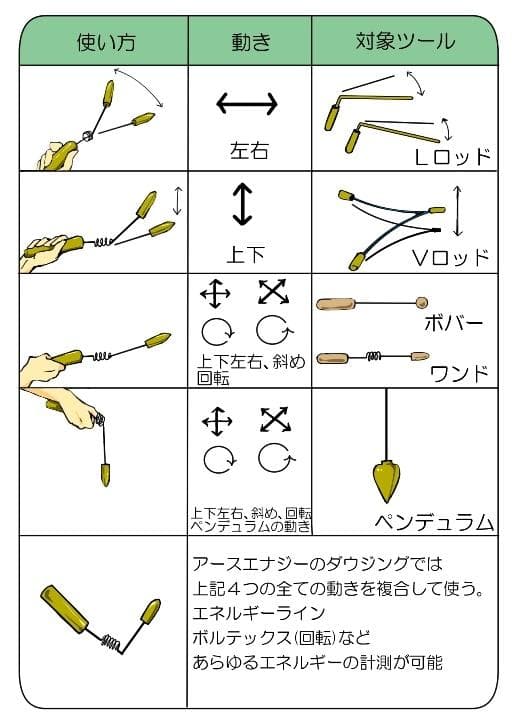 | 使い方 | 動き | 対象ツール |
|---|---|---|
| | 左右 | Lロッド |
| | 上下 | Vロッド |
| | 上下左右、斜め 回転 | ボバー ワンド |
| | 上下左右、斜め、回転 ペンデュラムの動き | ペンデュラム |
| | アースエナジーのダウジングでは 上記４つの全ての動きを複合して使う。 エネルギーライン ボルテックス(回転)など あらゆるエネルギーの計測が可能 | |