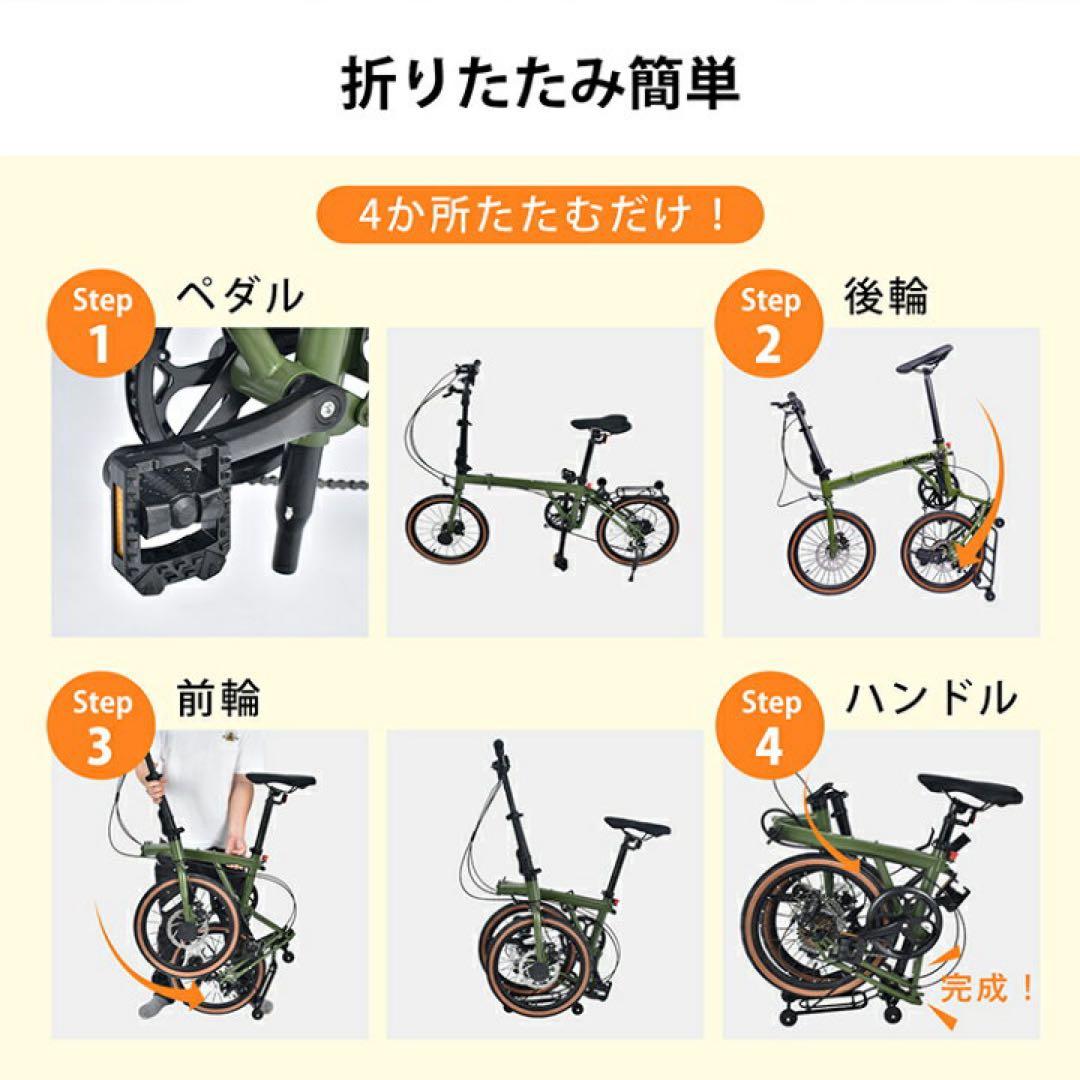 折りたたみ簡単

4か所たたむだけ！

Step 1 ペダル

Step 2 後輪

Step 3 前輪

Step 4 ハンドル

完成！