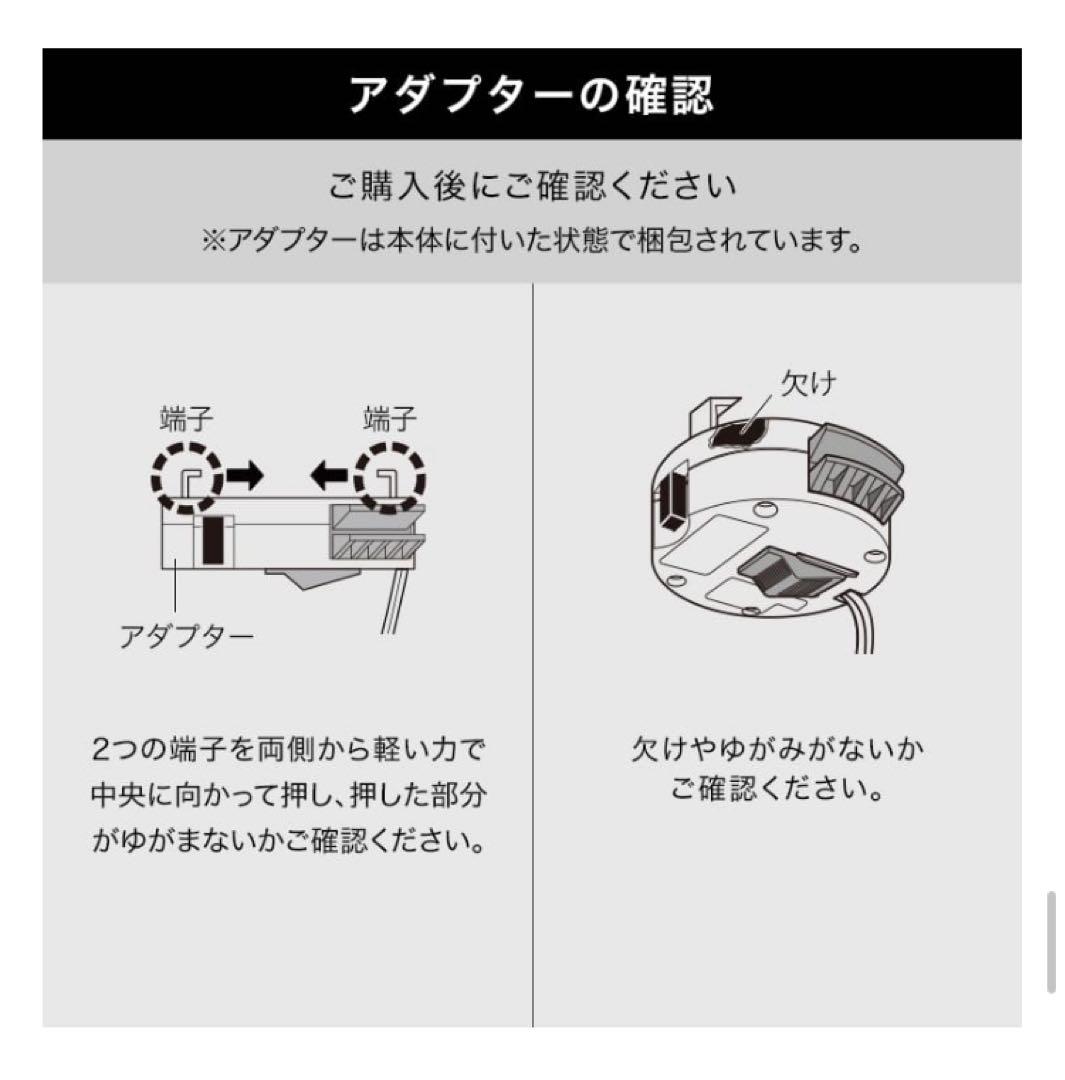 アダプターの確認

ご購入後にご確認ください
※アダプターは本体に付いた状態で梱包されています。

端子 端子

アダプター

2つの端子を両側から軽い力で中央に向かって押し、押した部分がゆがまないかご確認ください。

欠け

欠けやゆがみがないかご確認ください。