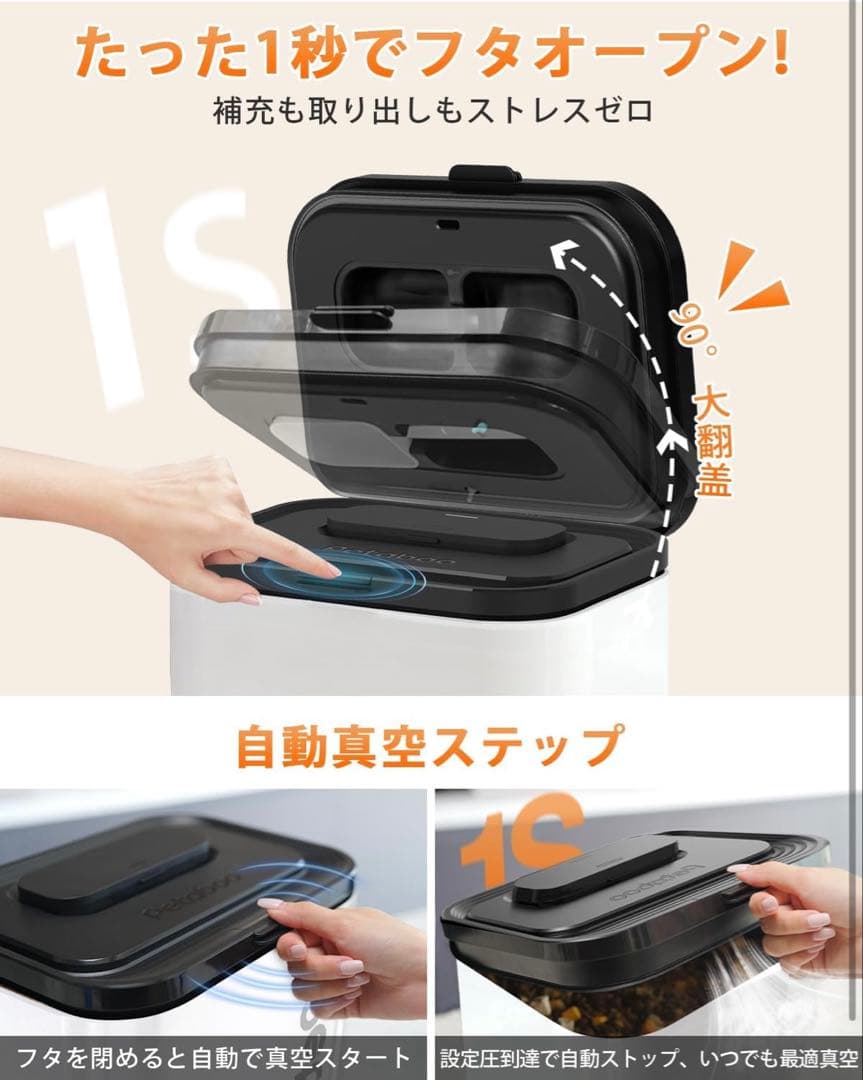 たった1秒でフタオープン!

補充も取り出しもストレスゼロ

1S

90°

大翻盖

自動真空ステップ

1S

フタを閉めると自動で真空スタート

設定圧到達で自動ストップ、いつでも最適真空