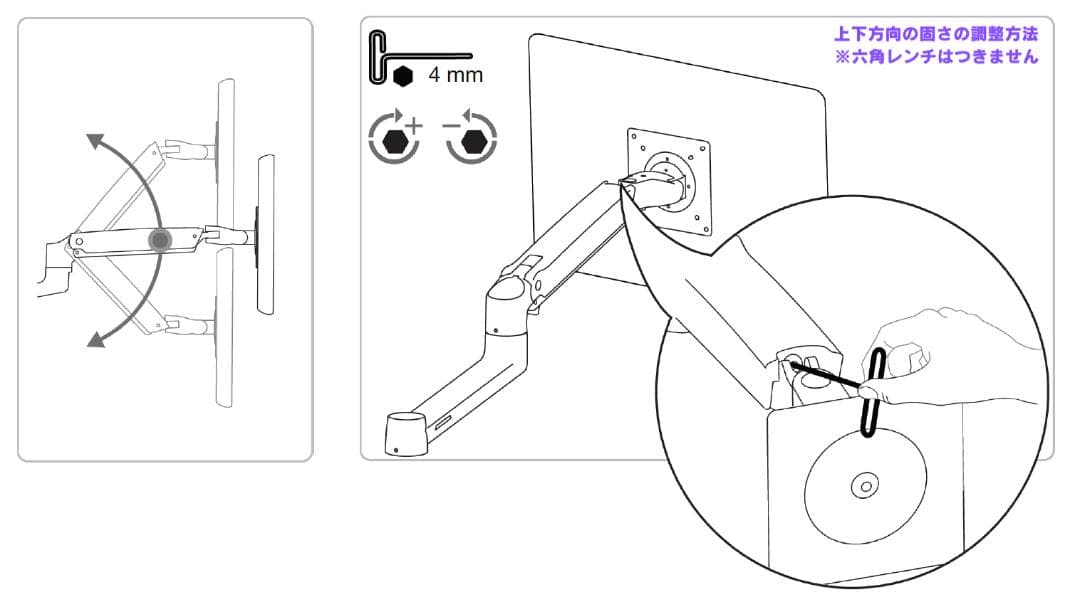 上下方向の固さの調整方法
※六角レンチはつきません

4 mm

+

−