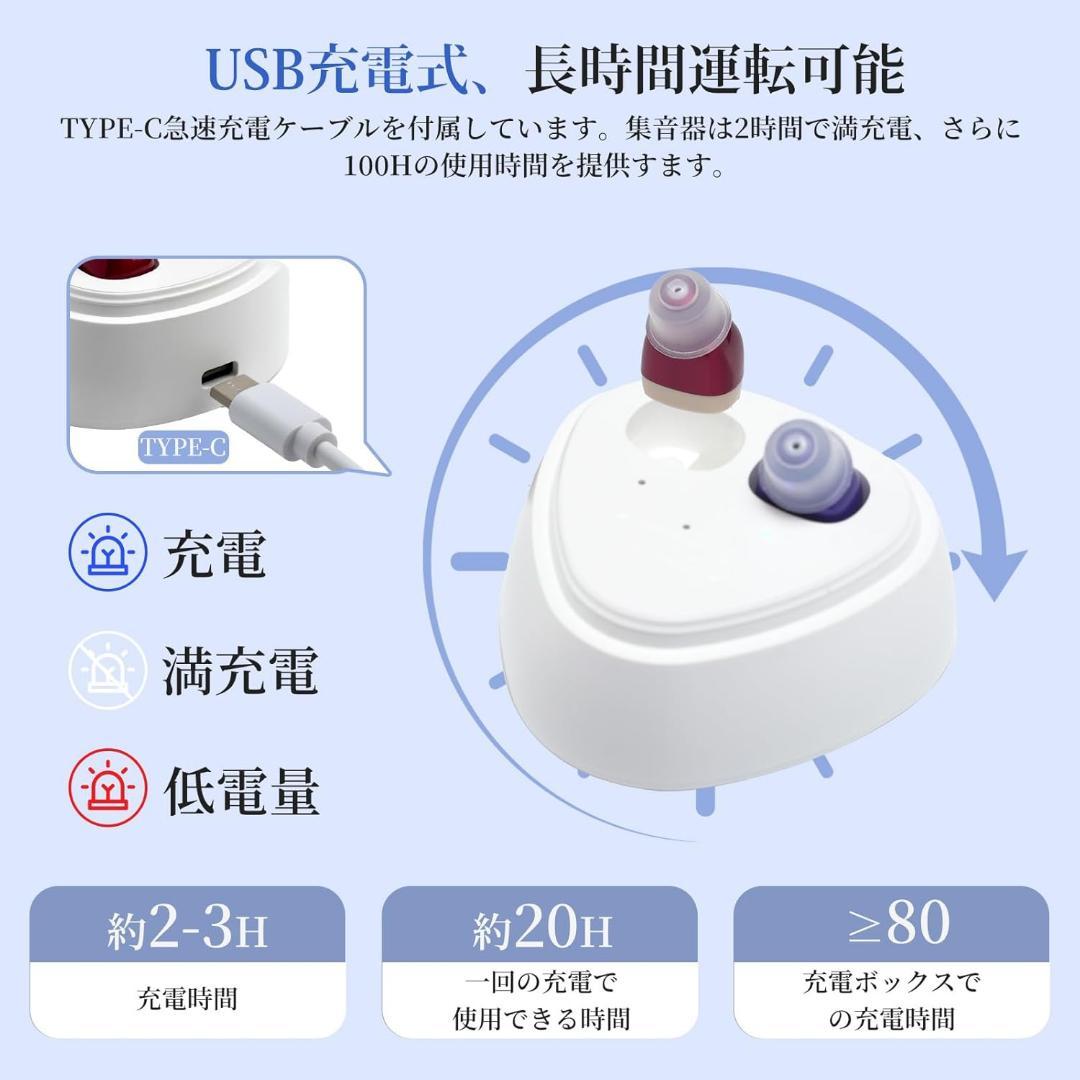 USB充電式、長時間運転可能

TYPE-C急速充電ケーブルを付属しています。集音器は2時間で満充電、さらに100Hの使用時間を提供すます。

TYPE-C

充電

満充電

低電量

約2-3H

充電時間

約20H

一回の充電で使用できる時間

≥80

充電ボックスでの充電時間