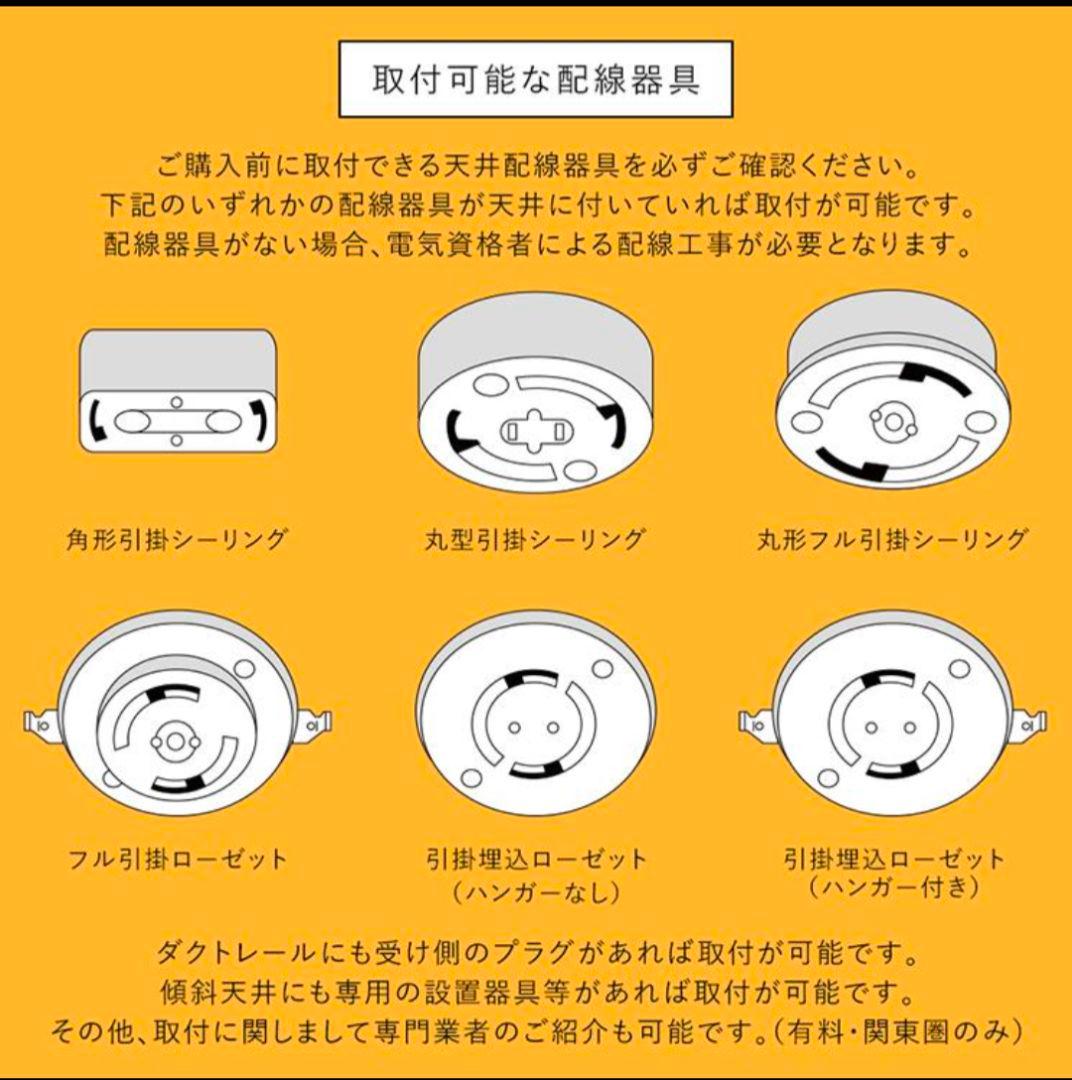 取付可能な配線器具

ご購入前に取付できる天井配線器具を必ずご確認ください。
下記のいずれかの配線器具が天井に付いていれば取付が可能です。
配線器具がない場合、電気資格者による配線工事が必要となります。

角形引掛シーリング

丸型引掛シーリング

丸形フル引掛シーリング

フル引掛ローゼット

引掛埋込ローゼット
（ハンガーなし）

引掛埋込ローゼット
（ハンガー付き）

ダクトレールにも受け側のプラグがあれば取付が可能です。
傾斜天井にも専用の設置器具等があれば取付が可能です。
その他、取付に関しまして専門業者のご紹介も可能です。（有料・関東圏のみ）