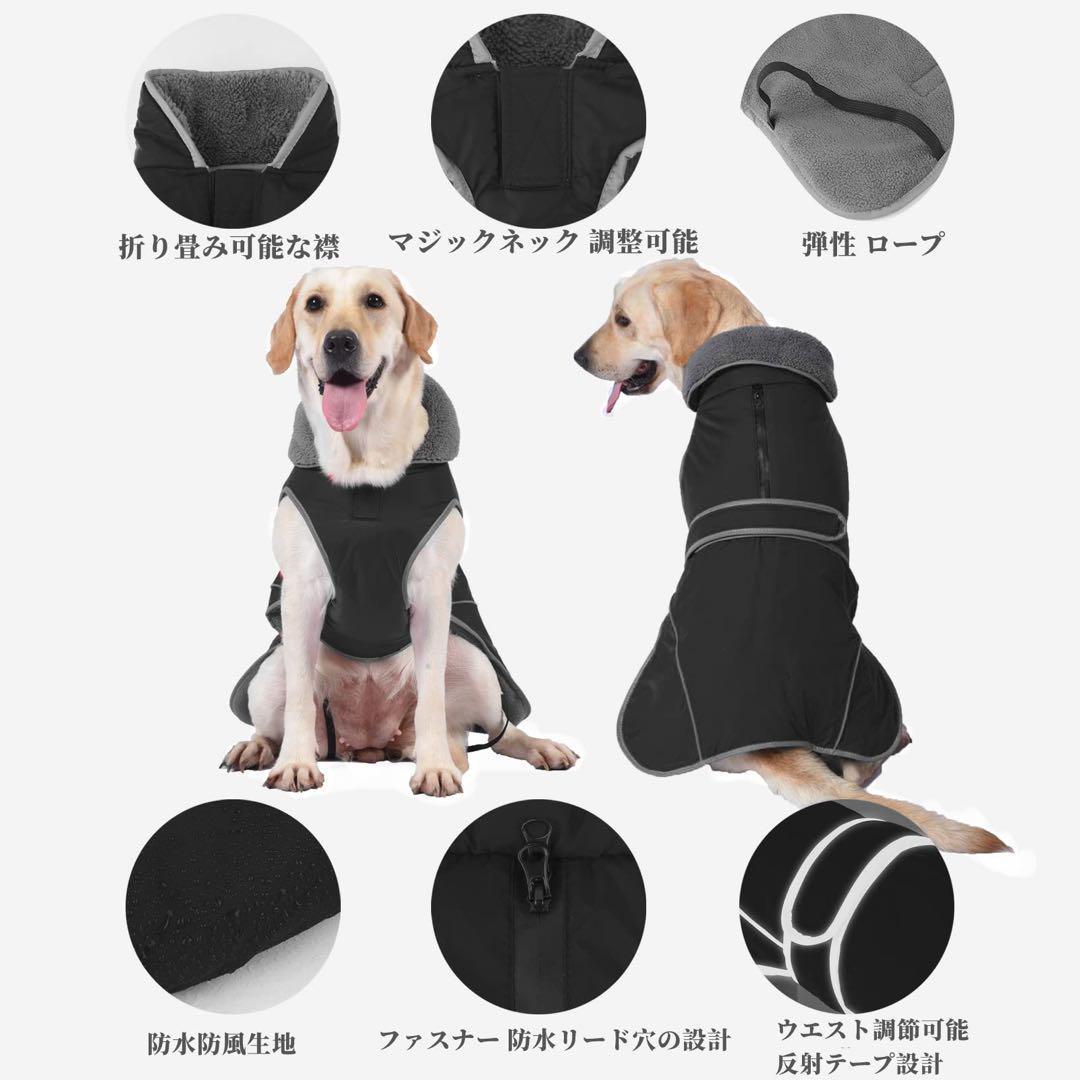 折り畳み可能な襟

マジックネック 調整可能

弾性 ロープ

防水防風生地

ファスナー 防水リード穴の設計

ウエスト調節可能
反射テープ設計