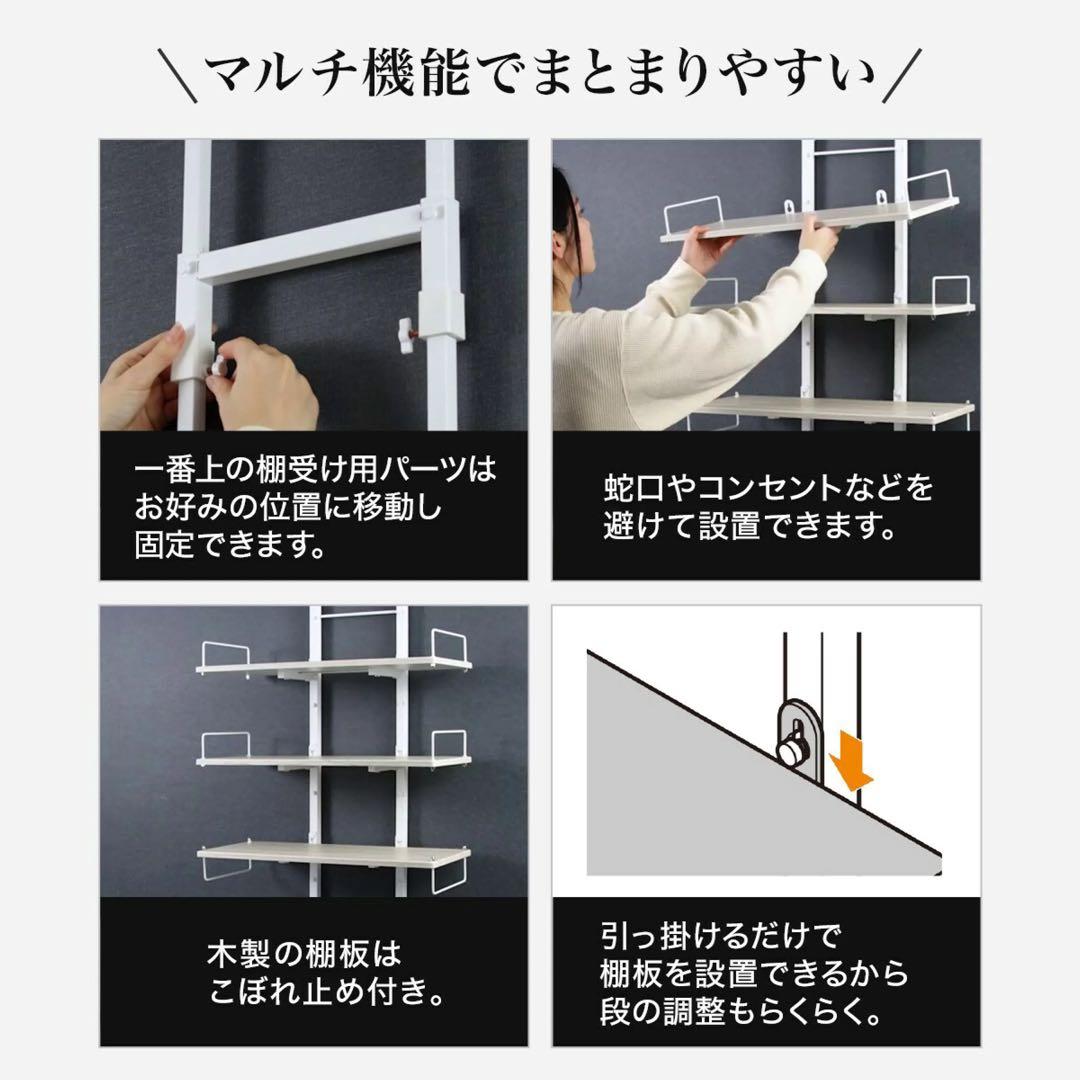 ＼マルチ機能でまとまりやすい／

一番上の棚受け用パーツはお好みの位置に移動し固定できます。

蛇口やコンセントなどを避けて設置できます。

木製の棚板はこぼれ止め付き。

引っ掛けるだけで棚板を設置できるから段の調整もらくらく。