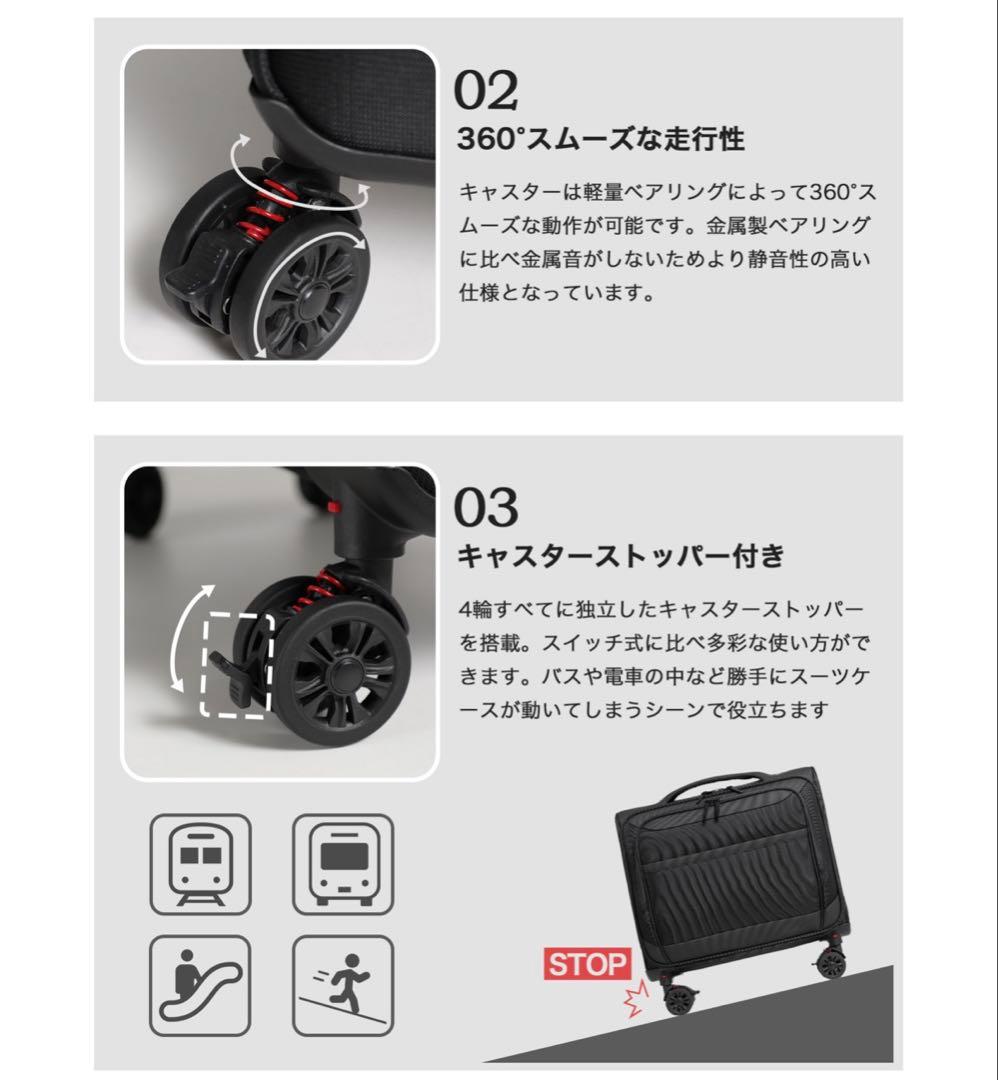 02
360°スムーズな走行性

キャスターは軽量ベアリングによって360°スムーズな動作が可能です。金属製ベアリングに比べ金属音がしないためより静音性の高い仕様となっています。

03
キャスターストッパー付き

4輪すべてに独立したキャスターストッパーを搭載。スイッチ式に比べ多彩な使い方ができます。バスや電車の中など勝手にスーツケースが動いてしまうシーンで役立ちます

STOP