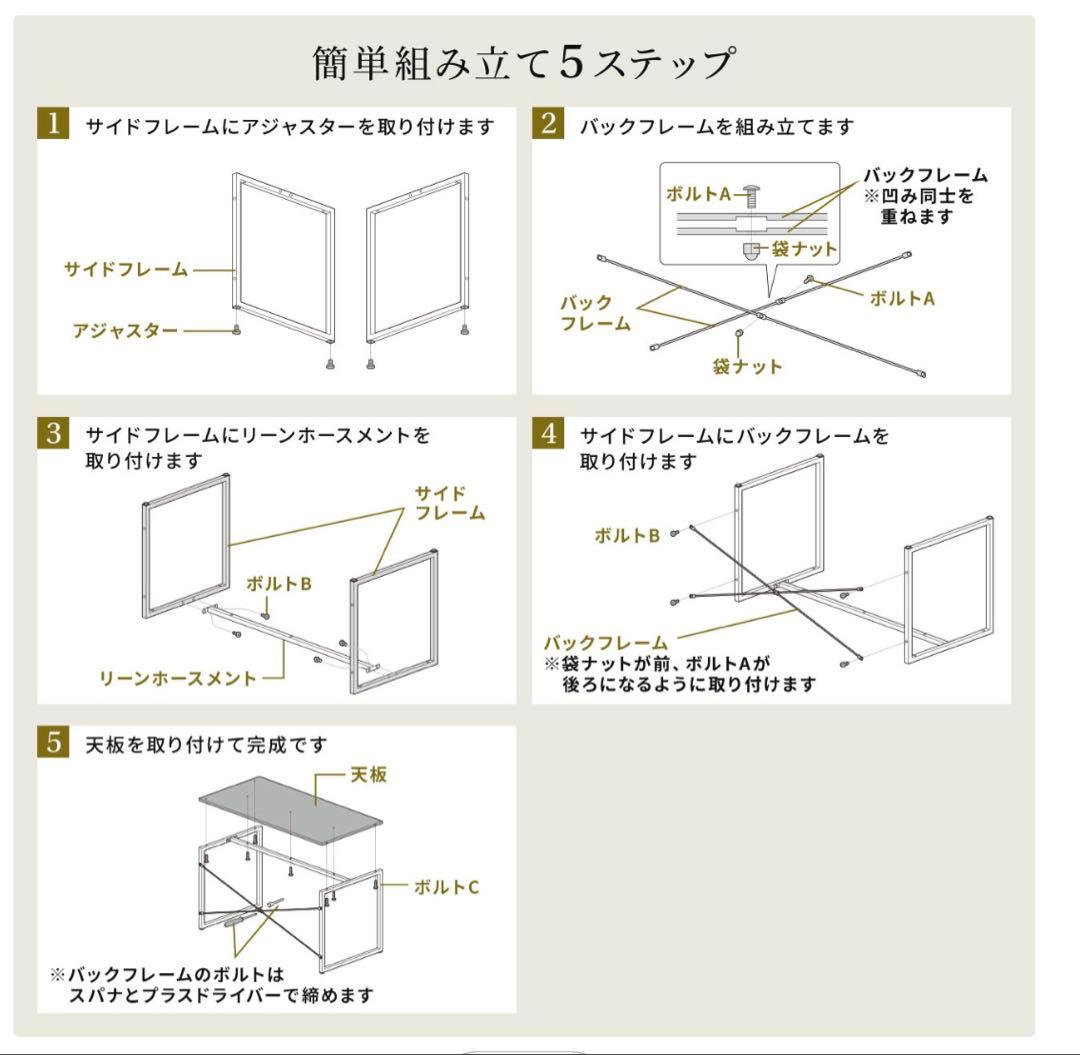 簡単組み立て5ステップ

1 サイドフレームにアジャスターを取り付けます

サイドフレーム
アジャスター

2 バックフレームを組み立てます

ボルトA
バックフレーム
※凹み同士を重ねます
袋ナット
バックフレーム
ボルトA
袋ナット

3 サイドフレームにリーンホースメントを取り付けます

サイドフレーム
ボルトB
リーンホースメント

4 サイドフレームにバックフレームを取り付けます

ボルトB
バックフレーム
※袋ナットが前、ボルトAが後ろになるように取り付けます

5 天板を取り付けて完成です

天板
ボルトC
※バックフレームのボルトはスパナとプラスドライバーで締めます