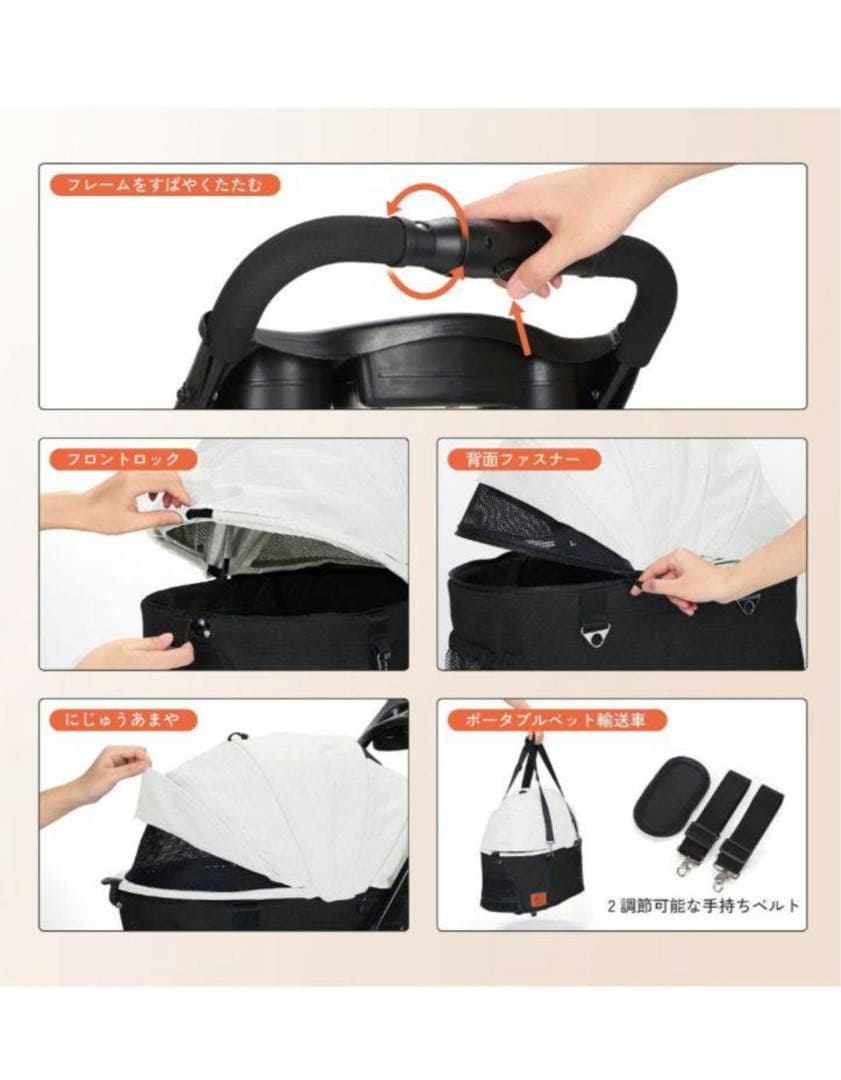 フレームをすばやくたたむ

フロントロック

背面ファスナー

にじゅうあまや

ポータブルペット輸送車

2 調節可能な手持ちベルト