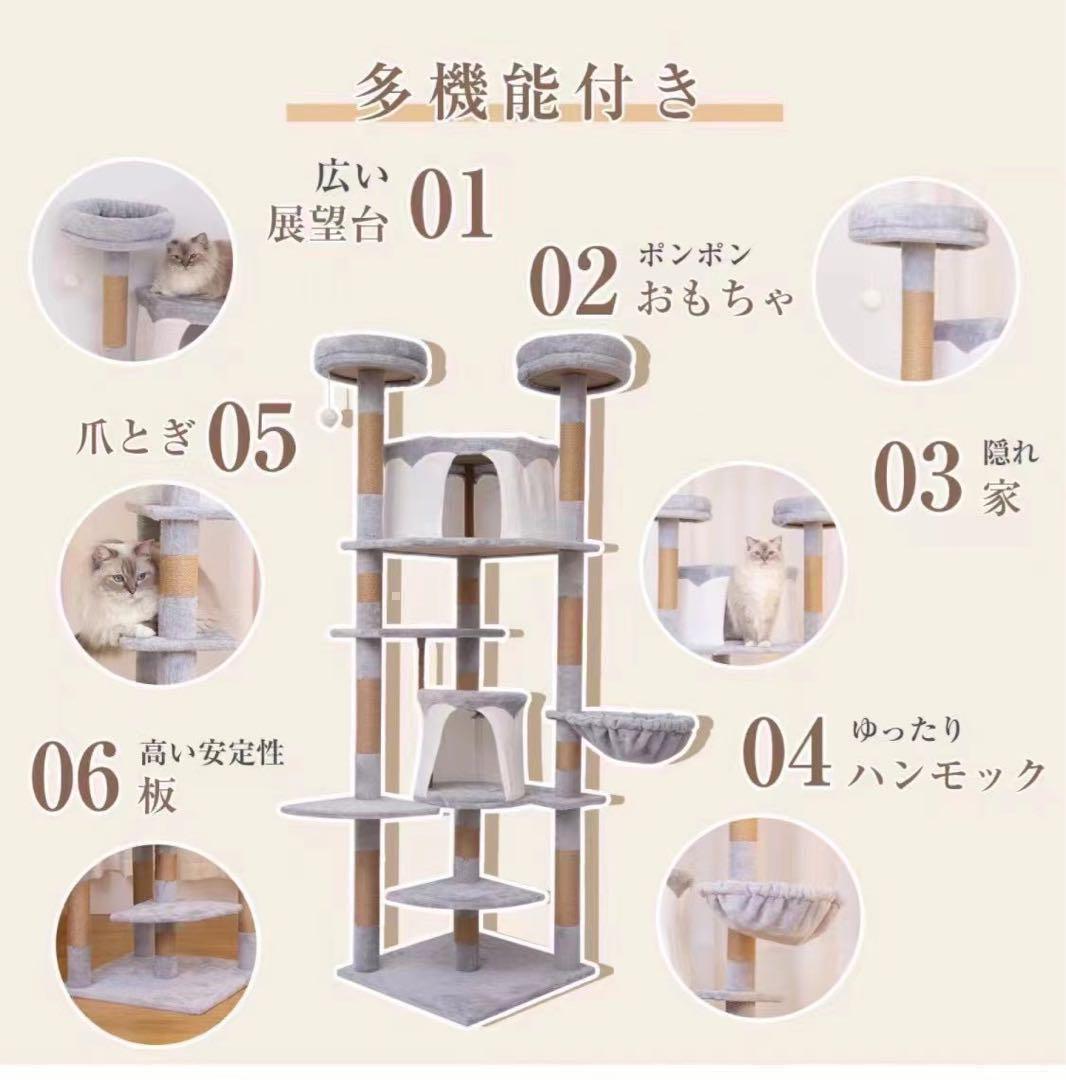 多機能付き

広い
展望台 01

02 ポンポン
おもちゃ

爪とぎ 05

03 隠れ
家

06 高い安定性
板

04 ゆったり
ハンモック