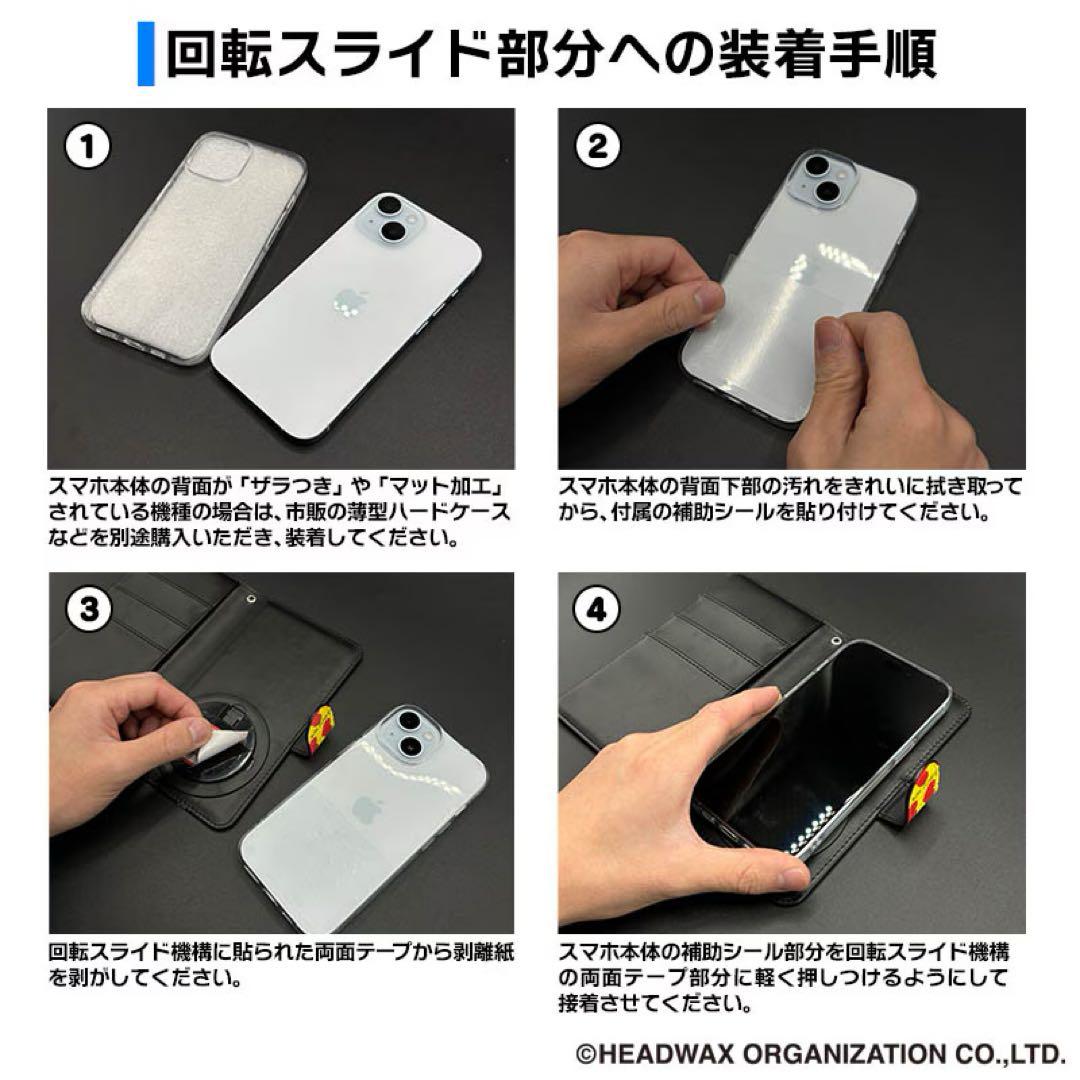 回転スライド部分への装着手順

1

スマホ本体の背面が「ザラつき」や「マット加工」されている機種の場合は、市販の薄型ハードケースなどを別途購入いただき、装着してください。

2

スマホ本体の背面下部の汚れをきれいに拭き取ってから、付属の補助シールを貼り付けてください。

3

回転スライド機構に貼られた両面テープから剥離紙を剥がしてください。

4

スマホ本体の補助シール部分を回転スライド機構の両面テープ部分に軽く押しつけるようにして接着させてください。

©HEADWAX ORGANIZATION CO.,LTD.