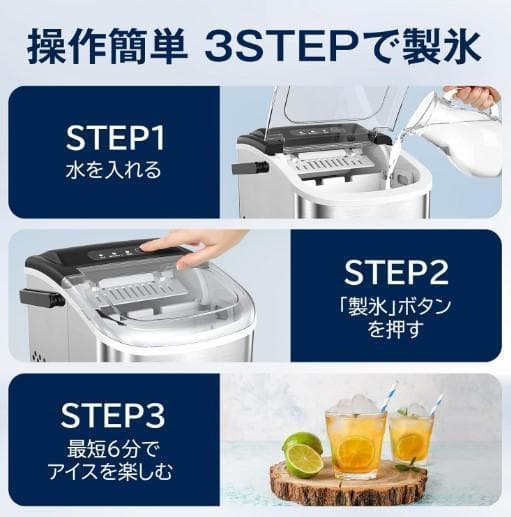 操作簡単 3STEPで製氷

STEP1
水を入れる

STEP2
「製氷」ボタンを押す

STEP3
最短6分でアイスを楽しむ