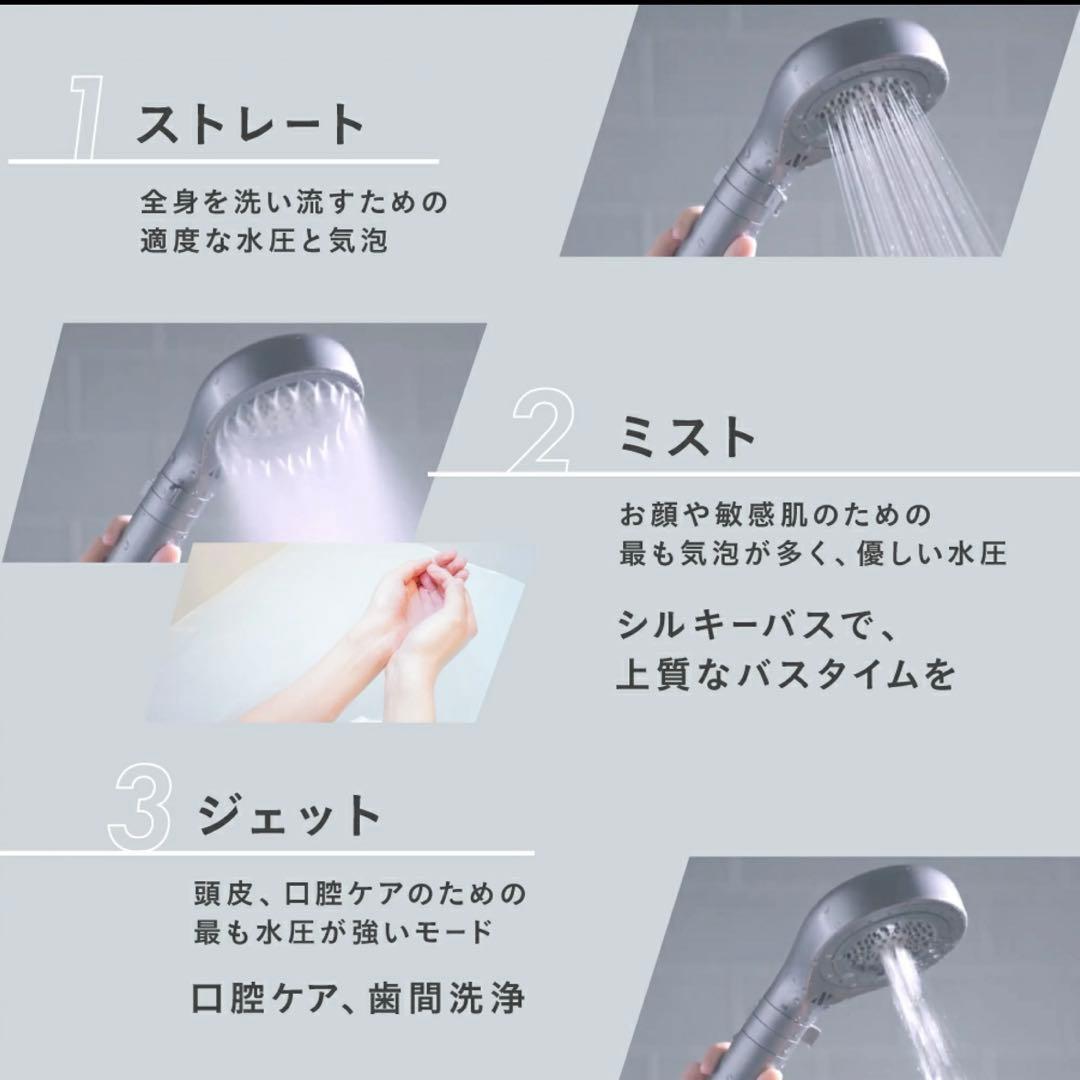 1 ストレート

全身を洗い流すための
適度な水圧と気泡

2 ミスト

お顔や敏感肌のための
最も気泡が多く、優しい水圧

シルキーバスで、
上質なバスタイムを

3 ジェット

頭皮、口腔ケアのための
最も水圧が強いモード

口腔ケア、歯間洗浄