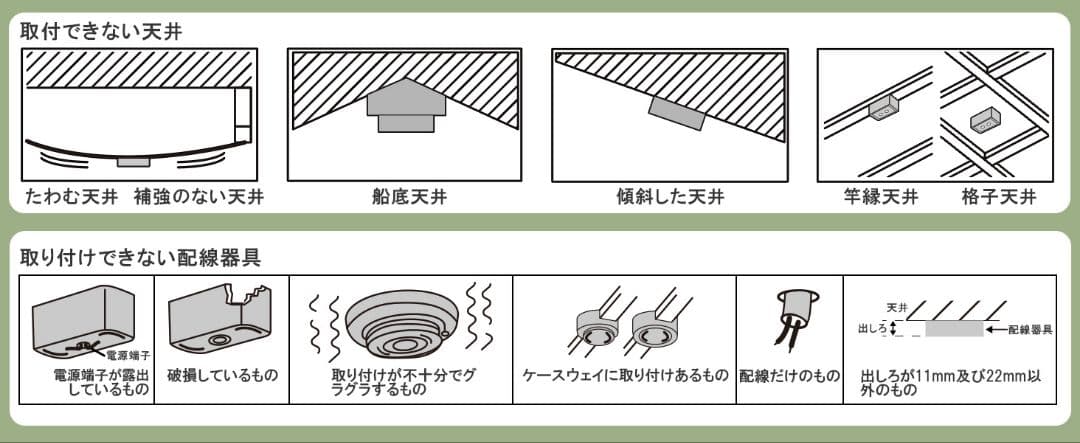 取付できない天井

たわむ天井　補強のない天井

船底天井

傾斜した天井

竿縁天井

格子天井

取り付けできない配線器具

電源端子

電源端子が露出しているもの

破損しているもの

取り付けが不十分でグラグラするもの

ケースウェイに取り付けあるもの

配線だけのもの

天井

出しろ

配線器具

出しろが11mm及び22mm以外のもの