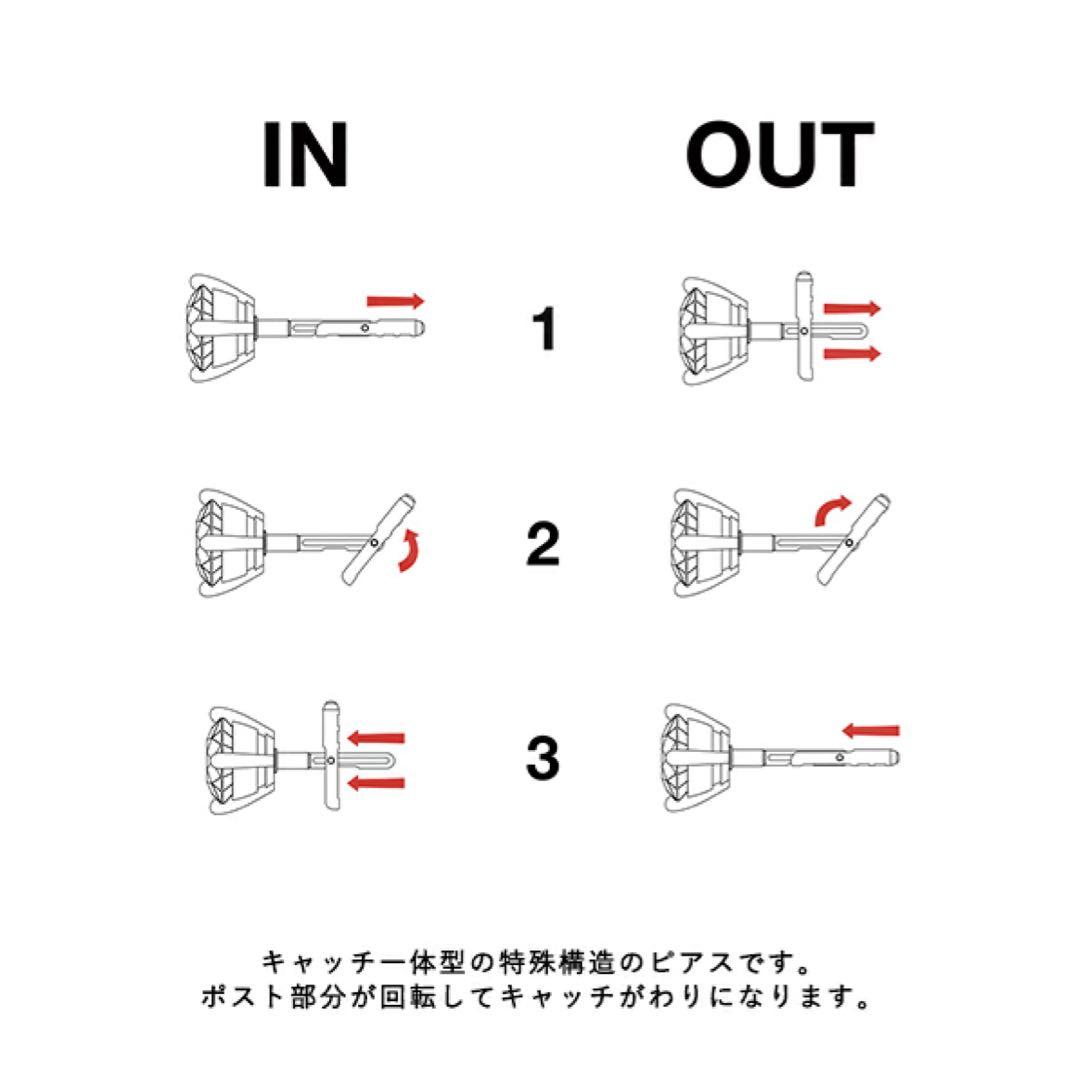 IN OUT

1

2

3

キャッチ一体型の特殊構造のピアスです。
ポスト部分が回転してキャッチがわりになります。