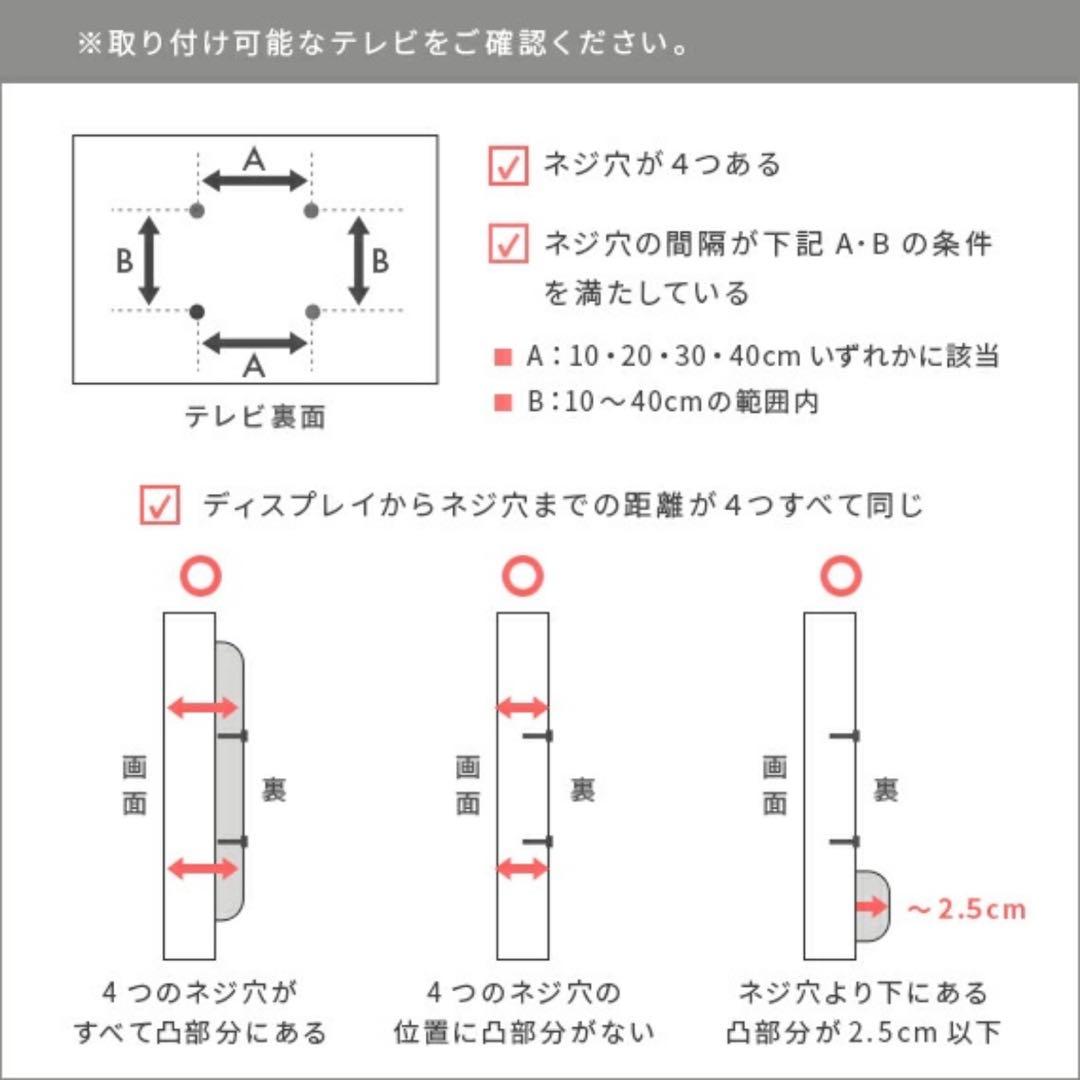 ※取り付け可能なテレビをご確認ください。

A
B
B
A
テレビ裏面

ネジ穴が4つある

ネジ穴の間隔が下記 A･B の条件を満たしている

■ A：10・20・30・40cm いずれかに該当
■ B：10～40cmの範囲内

ディスプレイからネジ穴までの距離が4つすべて同じ

○
画面
裏
4つのネジ穴がすべて凸部分にある

○
画面
裏
4つのネジ穴の位置に凸部分がない

○
画面
裏
～2.5cm
ネジ穴より下にある凸部分が2.5cm 以下