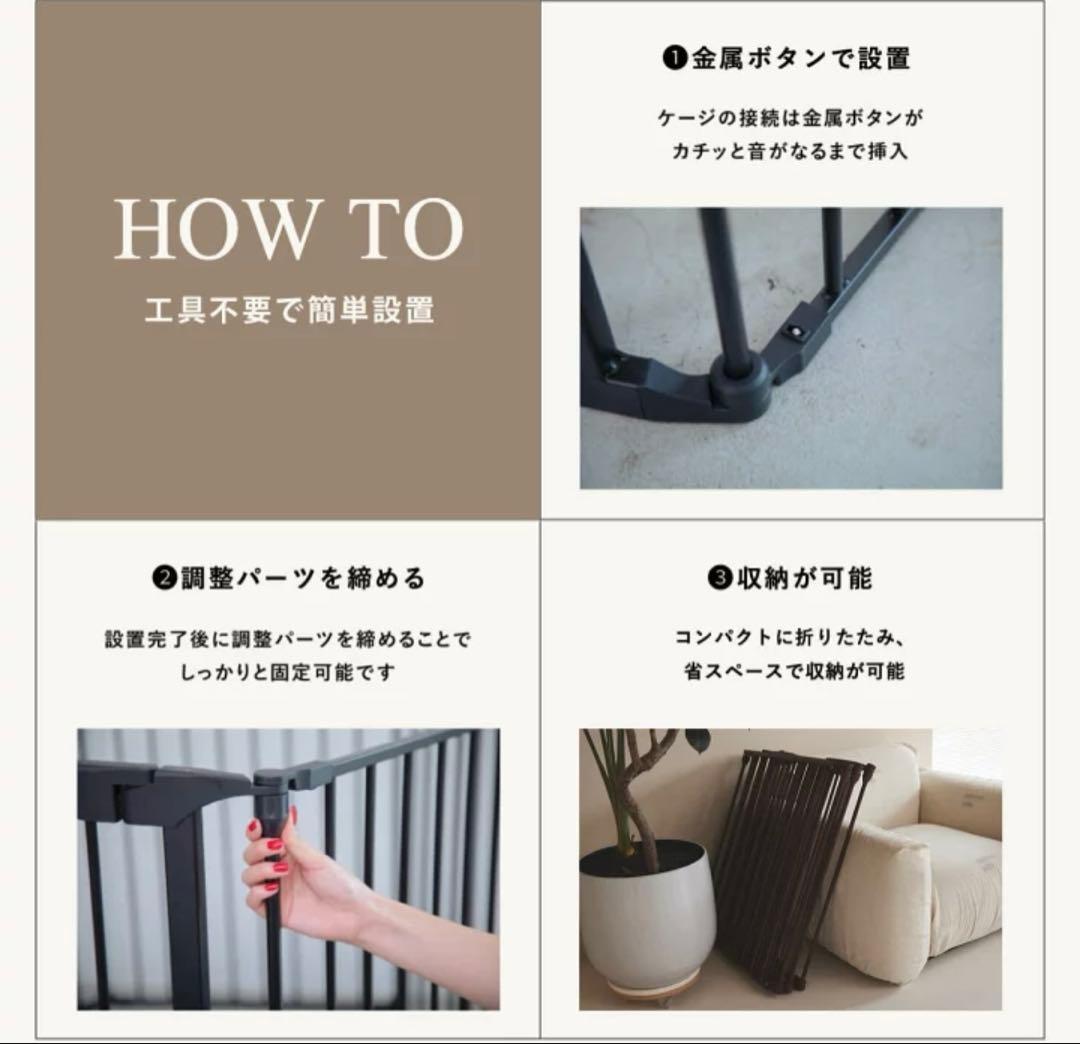 HOW TO
工具不要で簡単設置

❶金属ボタンで設置

ケージの接続は金属ボタンが
カチッと音がなるまで挿入

❷調整パーツを締める

設置完了後に調整パーツを締めることで
しっかりと固定可能です

❸収納が可能

コンパクトに折りたたみ、
省スペースで収納が可能