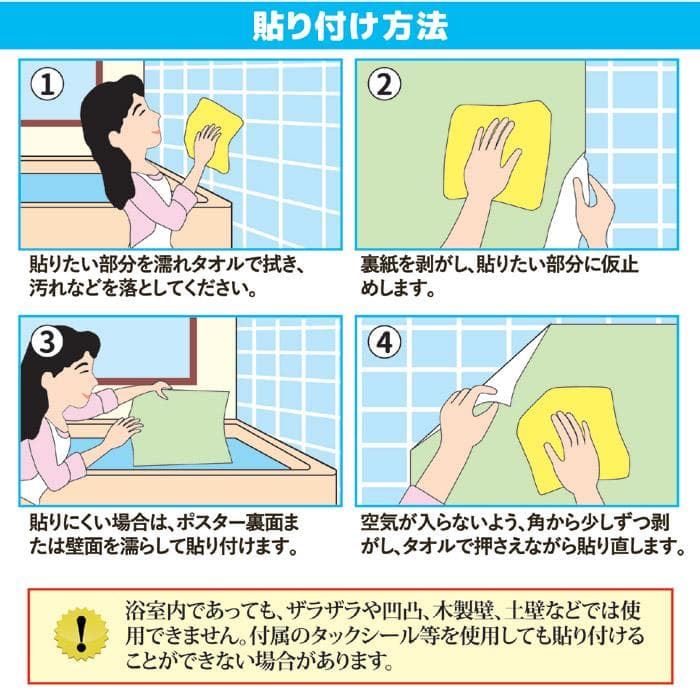 貼り付け方法

①

貼りたい部分を濡れタオルで拭き、汚れなどを落としてください。

②

裏紙を剥がし、貼りたい部分に仮止めします。

③

貼りにくい場合は、ポスター裏面または壁面を濡らして貼り付けます。

④

空気が入らないよう、角から少しずつ剥がし、タオルで押さえながら貼り直します。

!

浴室内であっても、ザラザラや凹凸、木製壁、土壁などでは使用できません。付属のタックシール等を使用しても貼り付けることができない場合があります。