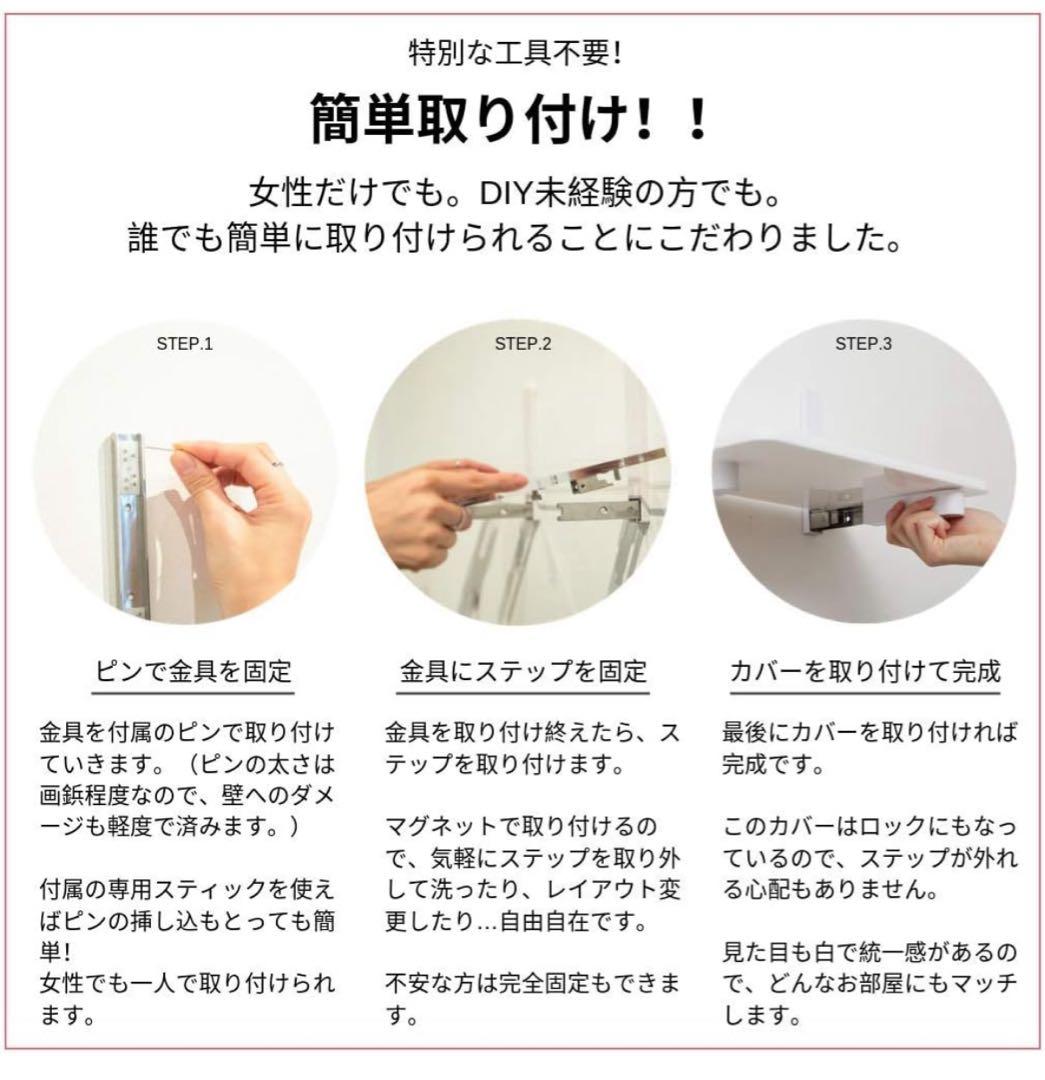 特別な工具不要!

簡単取り付け！！

女性だけでも。DIY未経験の方でも。
誰でも簡単に取り付けられることにこだわりました。

STEP.1

ピンで金具を固定

金具を付属のピンで取り付けていきます。（ピンの太さは画鋲程度なので、壁へのダメージも軽度で済みます。）

付属の専用スティックを使えばピンの挿し込もとっても簡単!
女性でも一人で取り付けられます。

STEP.2

金具にステップを固定

金具を取り付け終えたら、ステップを取り付けます。

マグネットで取り付けるので、気軽にステップを取り外して洗ったり、レイアウト変更したり…自由自在です。

不安な方は完全固定もできます。

STEP.3

カバーを取り付けて完成

最後にカバーを取り付ければ完成です。

このカバーはロックにもなっているので、ステップが外れる心配もありません。

見た目も白で統一感があるので、どんなお部屋にもマッチします。