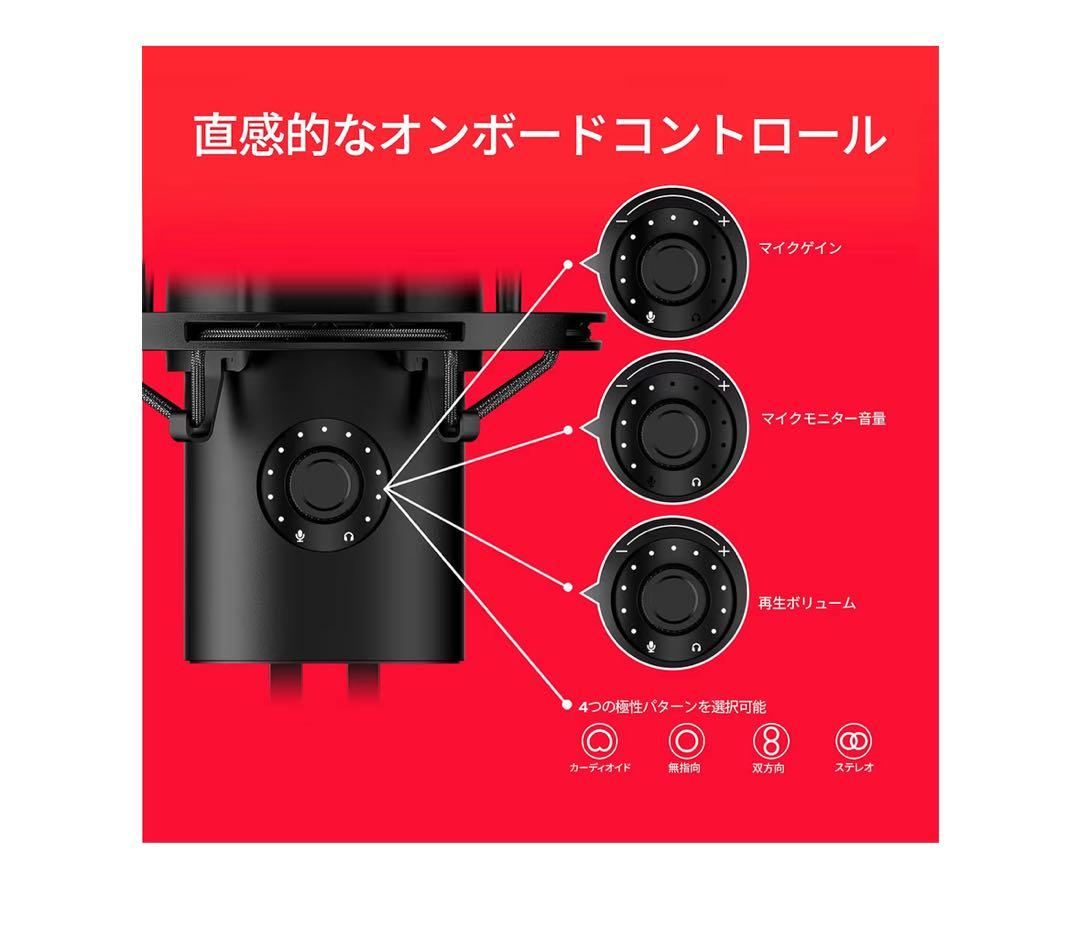 直感的なオンボードコントロール

−
+
マイクゲイン

−
+
マイクモニター音量

−
+
再生ボリューム

4つの極性パターンを選択可能

カーディオイド
無指向
双方向
ステレオ