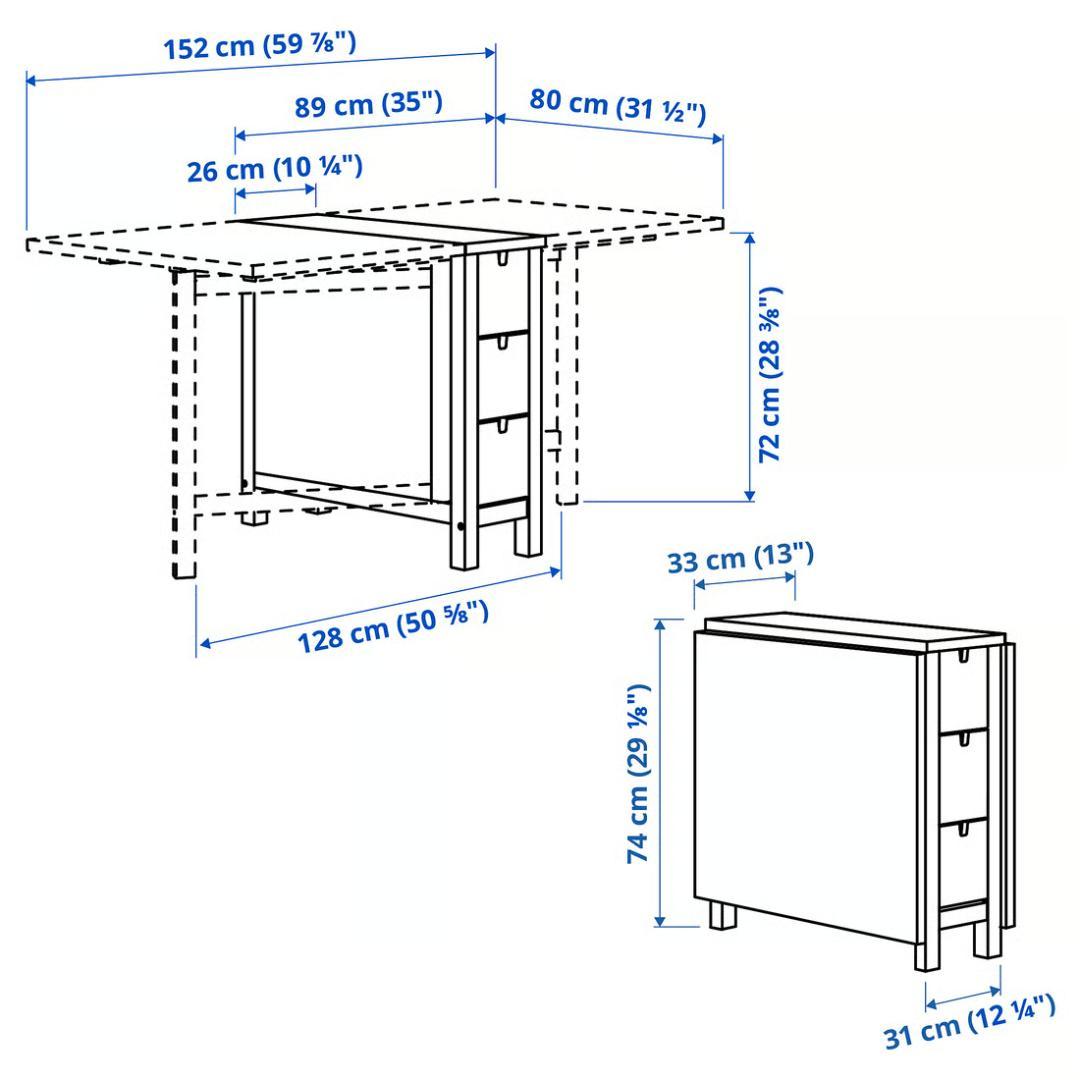 152 cm (59 ⅞")
89 cm (35")
80 cm (31 ½")
26 cm (10 ¼")
72 cm (28 ⅜")
128 cm (50 ⅝")
33 cm (13")
74 cm (29 ⅛")
31 cm (12 ¼")