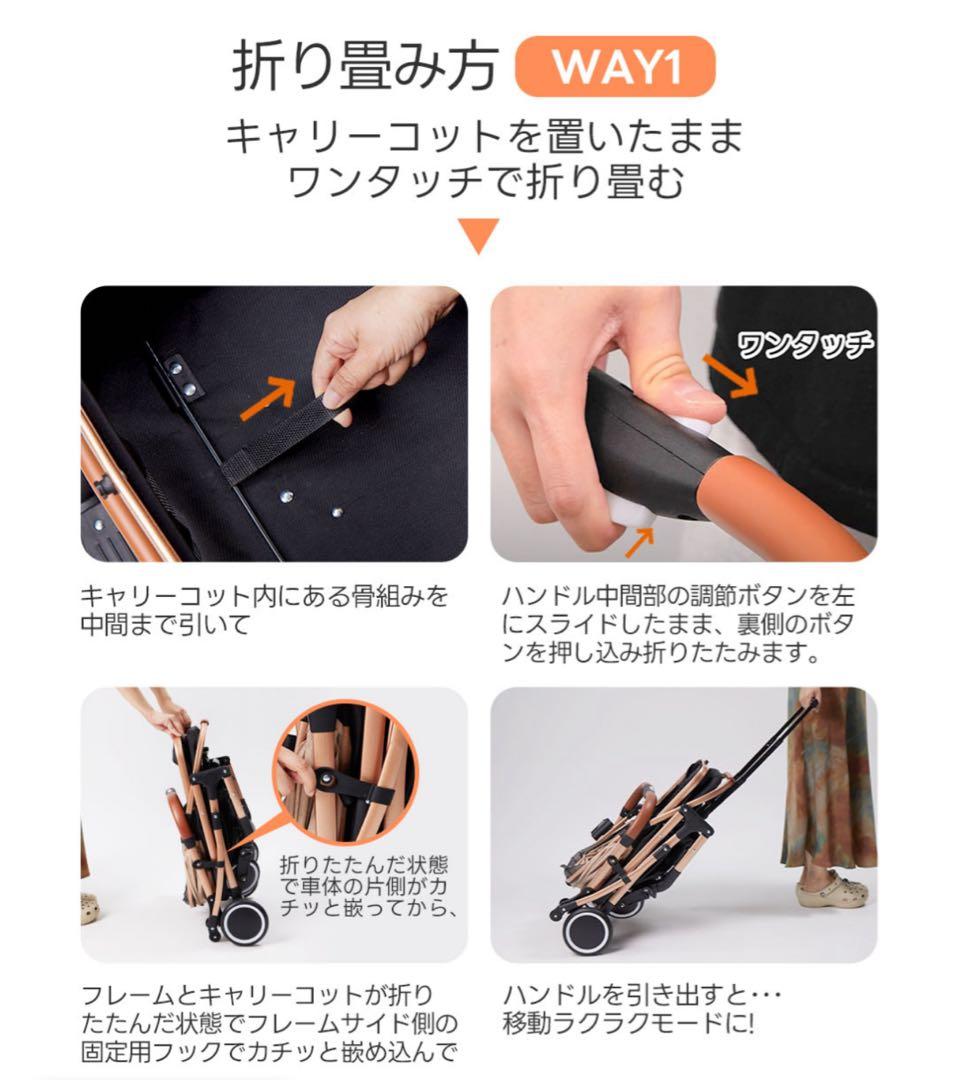 折り畳み方 WAY1

キャリーコットを置いたまま
ワンタッチで折り畳む

ワンタッチ

キャリーコット内にある骨組みを中間まで引いて

ハンドル中間部の調節ボタンを左にスライドしたまま、裏側のボタンを押し込み折りたたみます。

折りたたんだ状態で車体の片側がカチッと嵌ってから、

フレームとキャリーコットが折りたたんだ状態でフレームサイド側の固定用フックでカチッと嵌め込んで

ハンドルを引き出すと･･･
移動ラクラクモードに!