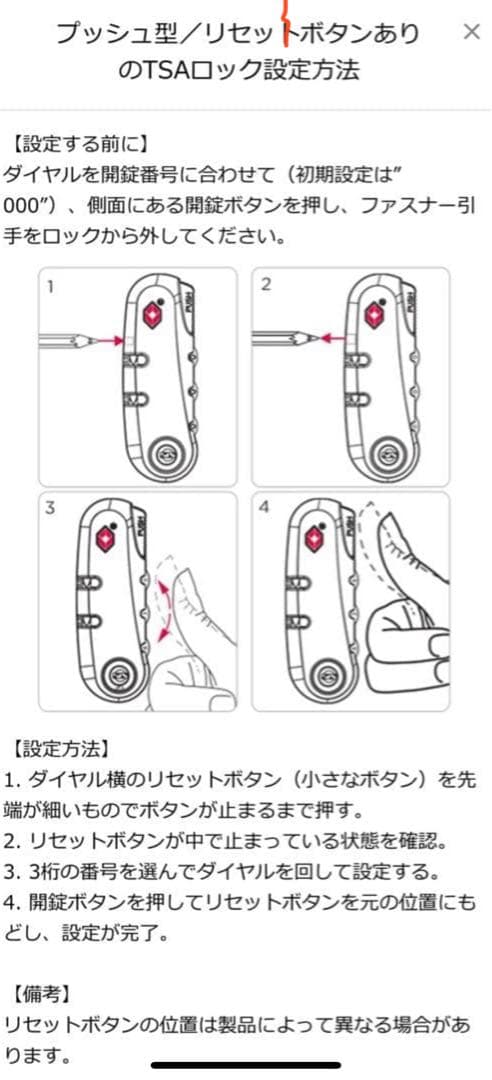 プッシュ型／リセットボタンありのTSAロック設定方法

×

【設定する前に】
ダイヤルを開錠番号に合わせて（初期設定は”000”）、側面にある開錠ボタンを押し、ファスナー引手をロックから外してください。

1

2

3

4

【設定方法】
1. ダイヤル横のリセットボタン（小さなボタン）を先端が細いものでボタンが止まるまで押す。
2. リセットボタンが中で止まっている状態を確認。
3. 3桁の番号を選んでダイヤルを回して設定する。
4. 開錠ボタンを押してリセットボタンを元の位置にもどし、設定が完了。

【備考】
リセットボタンの位置は製品によって異なる場合があります。